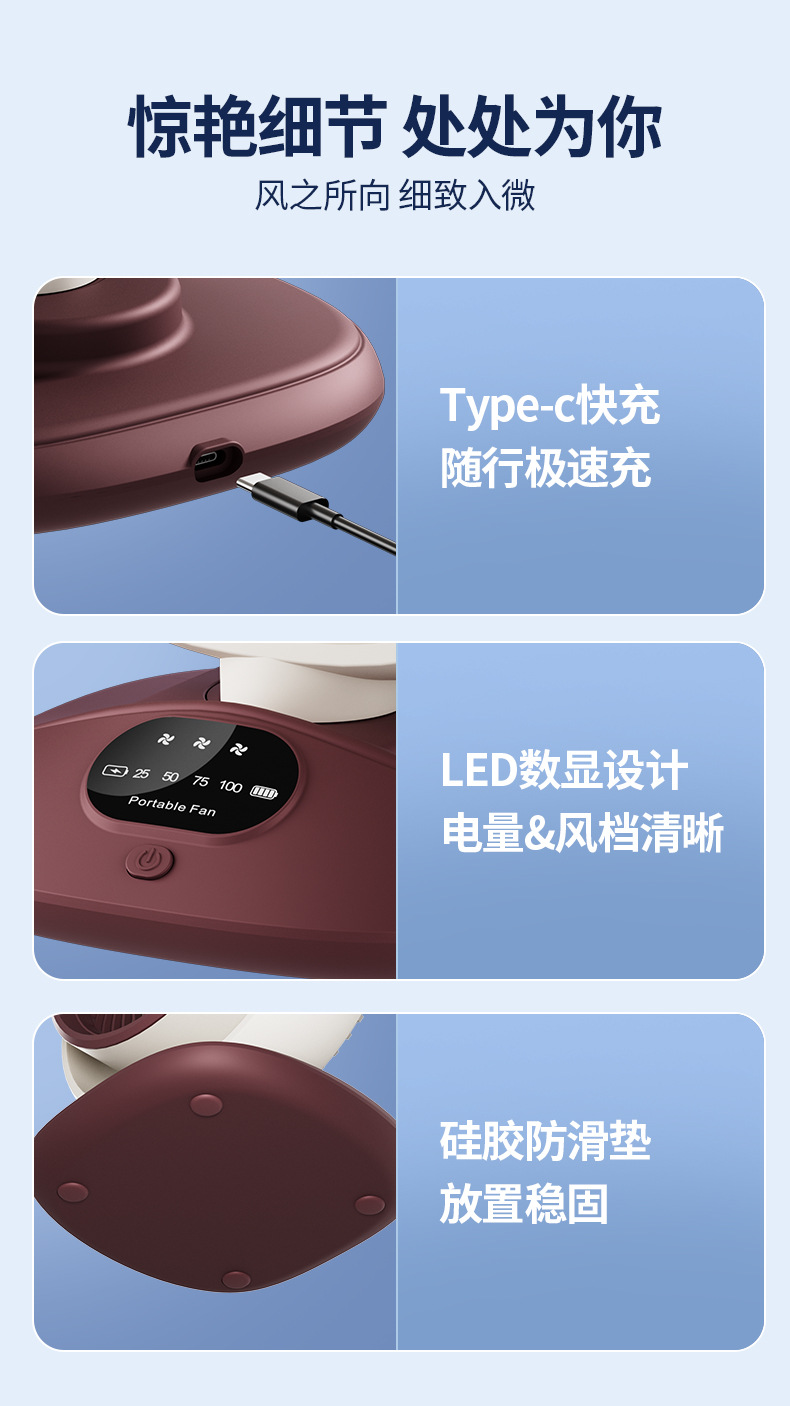 惊艳细节 处处为你

风之所向 细致入微

Type-c快充
随行极速充

25 50 75 100
Portable Fan

LED数显设计
电量&风档清晰

硅胶防滑垫
放置稳固