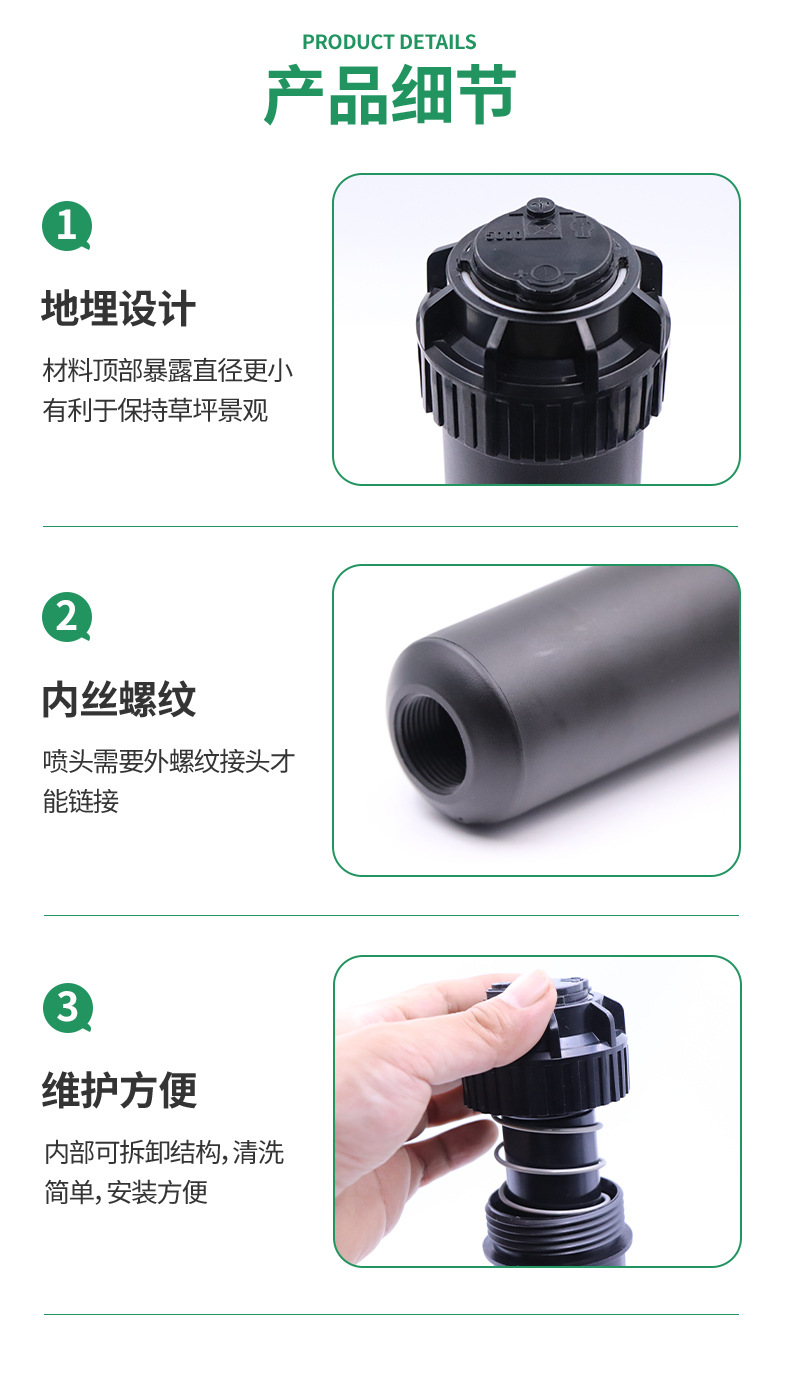 PRODUCT DETAILS
产品细节

1

地埋设计

材料顶部暴露直径更小有利于保持草坪景观

5000

2

内丝螺纹

喷头需要外螺纹接头才能链接

3

维护方便

内部可拆卸结构，清洗简单，安装方便