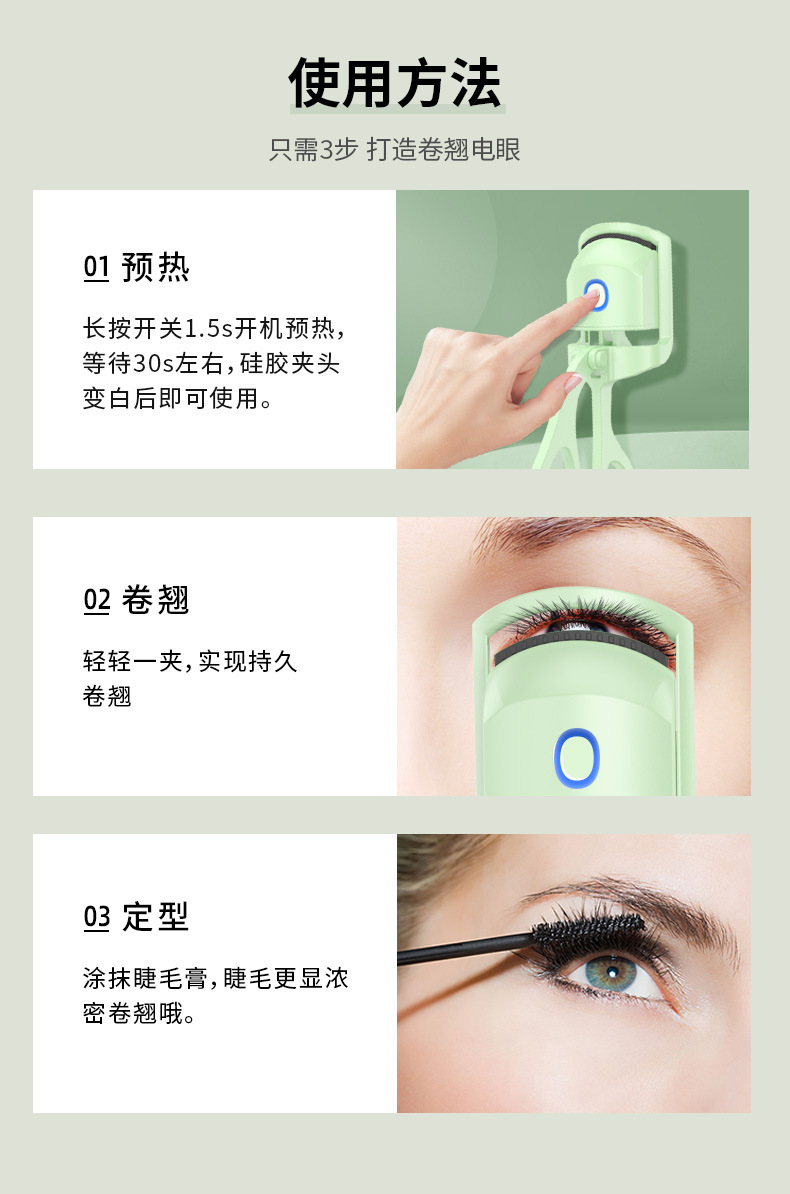 使用方法

只需3步 打造卷翘电眼

01 预热

长按开关1.5s开机预热，等待30s左右，硅胶夹头变白后即可使用。

02 卷翘

轻轻一夹，实现持久卷翘

03 定型

涂抹睫毛膏，睫毛更显浓密卷翘哦。