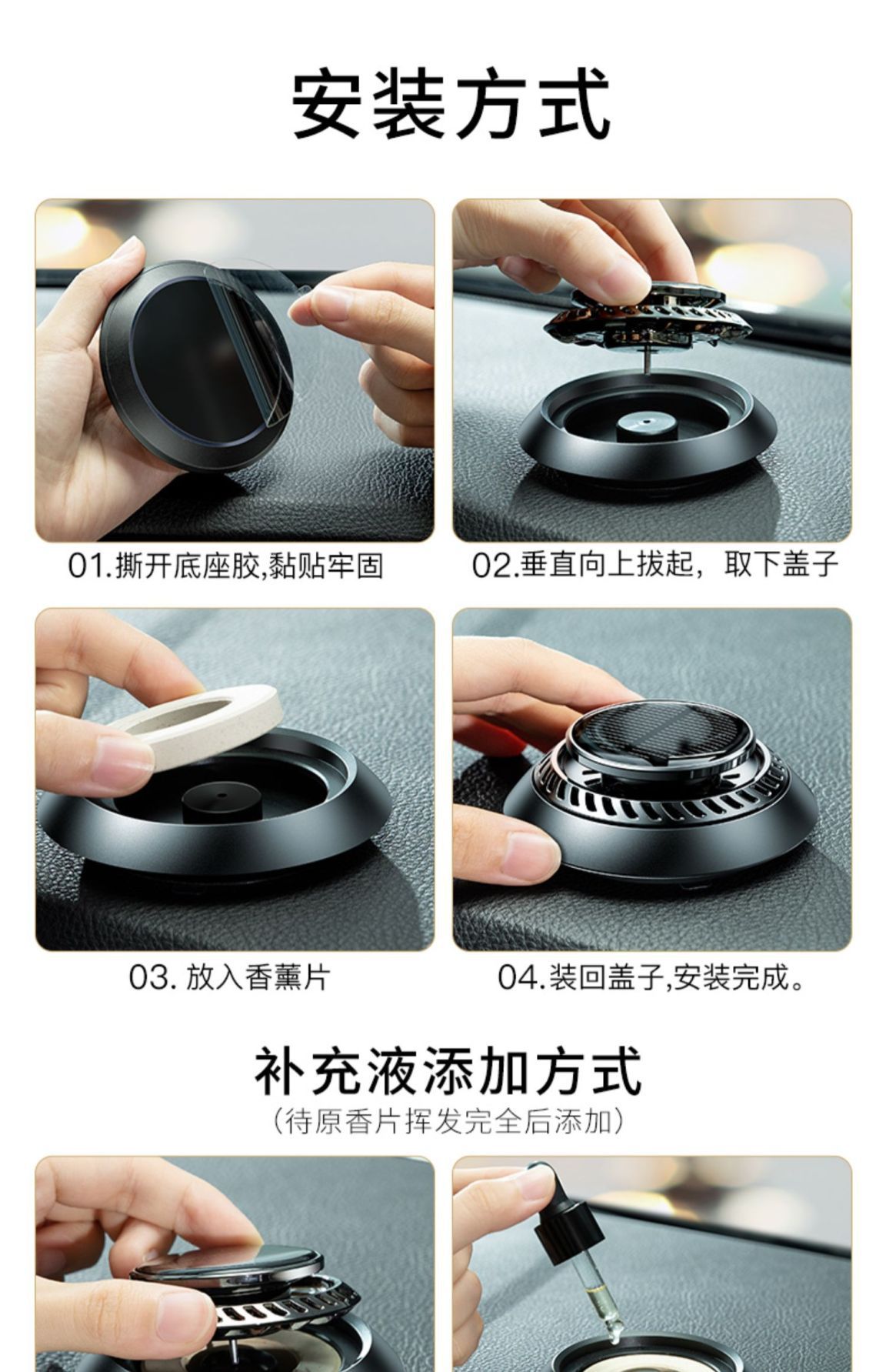 安装方式

01.撕开底座胶,黏贴牢固

02.垂直向上拔起，取下盖子

03. 放入香薰片

04.装回盖子,安装完成。

补充液添加方式

(待原香片挥发完全后添加)