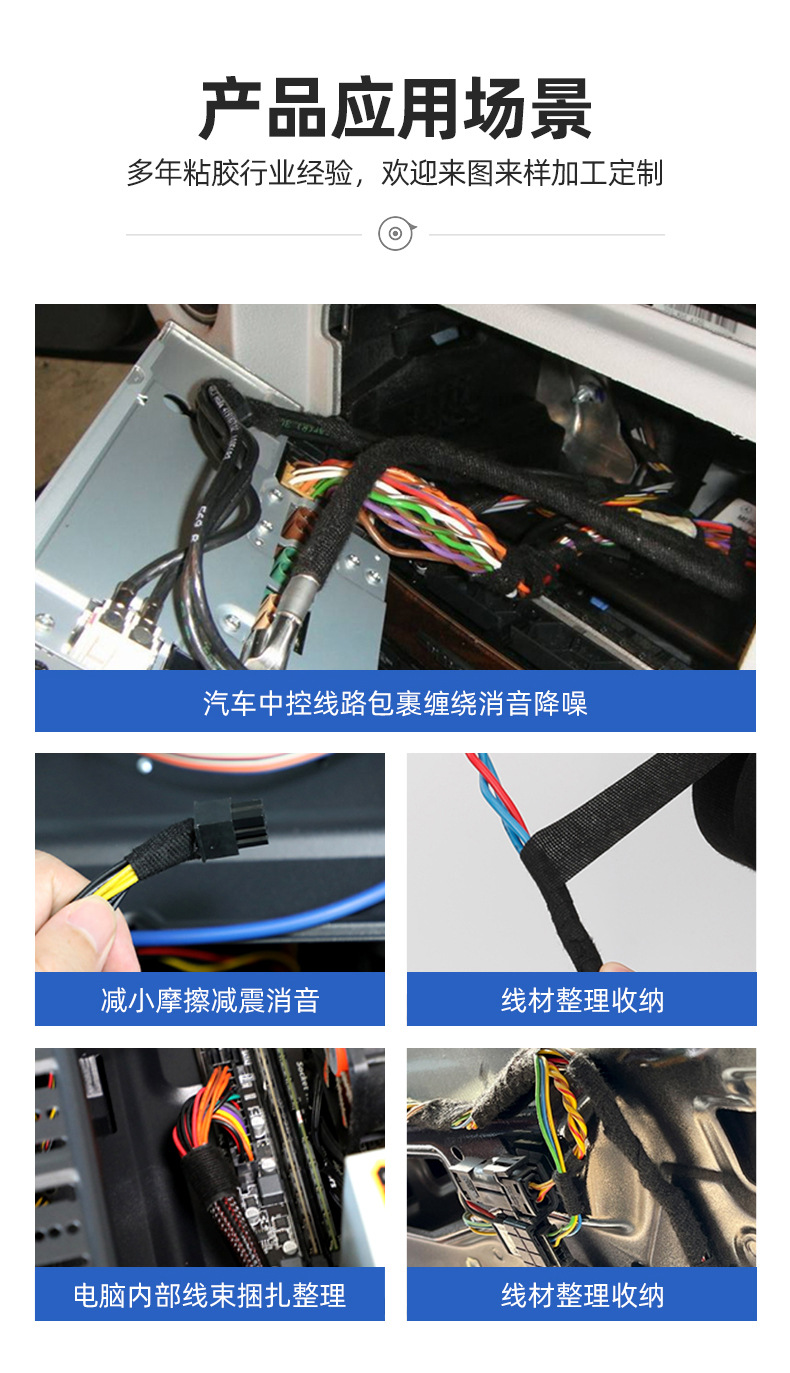 产品应用场景

多年粘胶行业经验，欢迎来图来样加工定制

汽车中控线路包裹缠绕消音降噪

减小摩擦减震消音

线材整理收纳

电脑内部线束捆扎整理

线材整理收纳