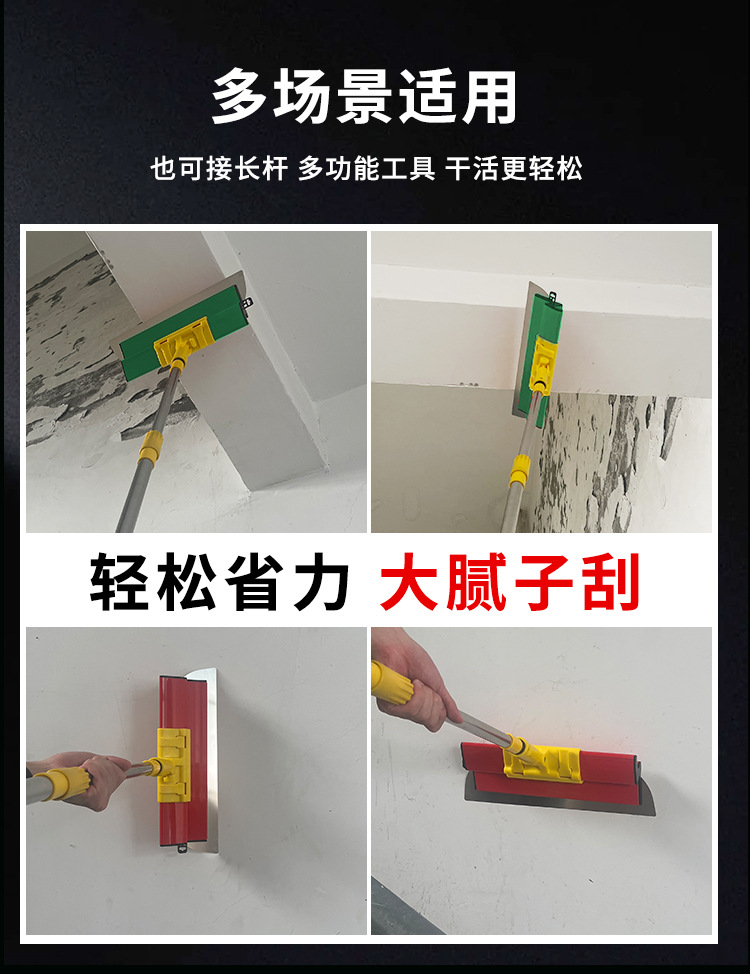 多场景适用

也可接长杆 多功能工具 干活更轻松

轻松省力 大腻子刮