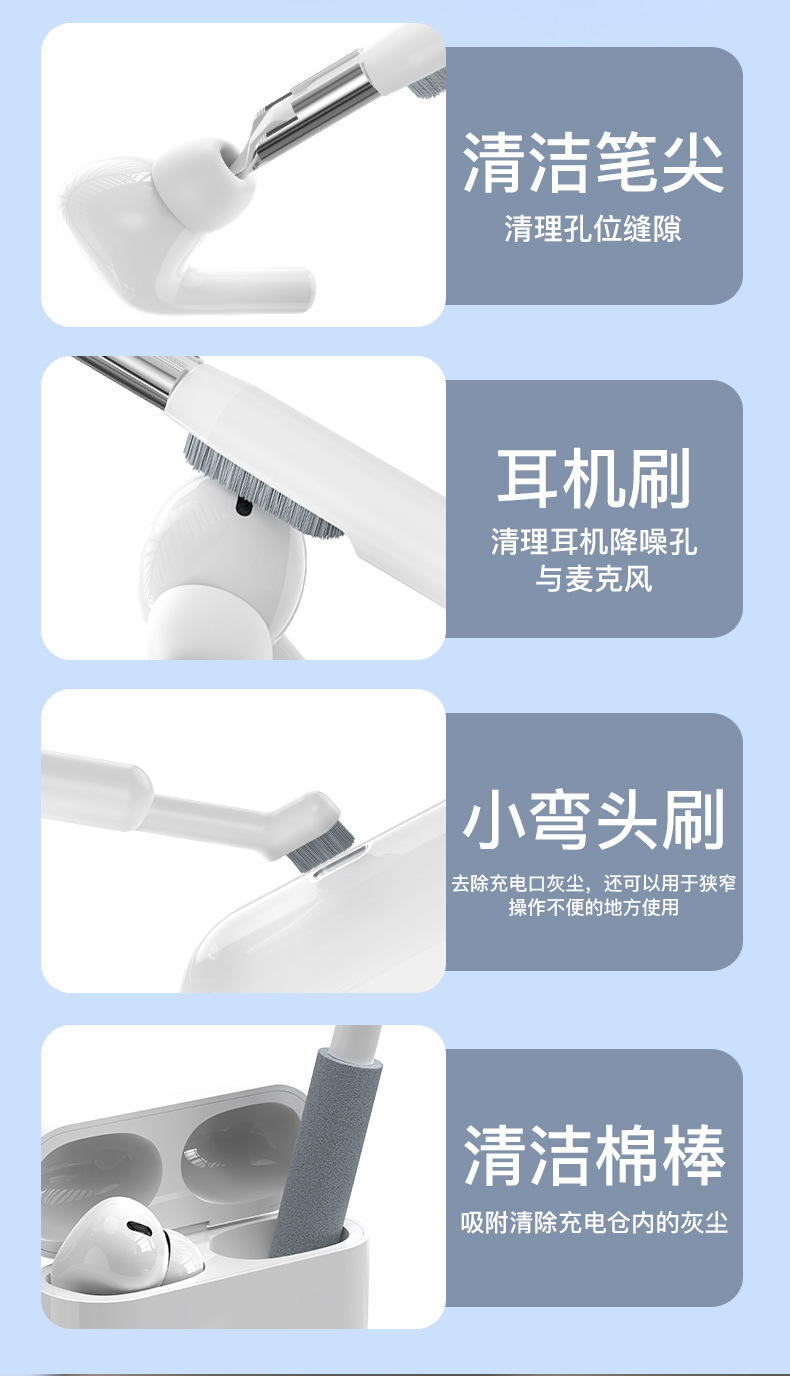 清洁笔尖

清理孔位缝隙

耳机刷

清理耳机降噪孔与麦克风

小弯头刷

去除充电口灰尘，还可以用于狭窄操作不便的地方使用

清洁棉棒

吸附清除充电仓内的灰尘