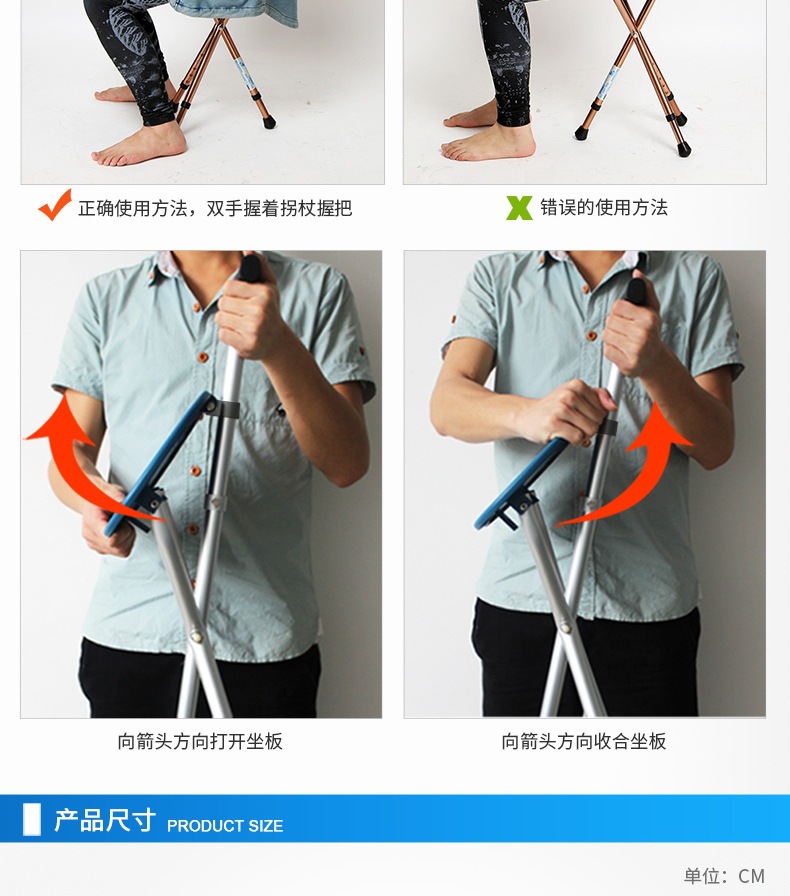 正确使用方法，双手握着拐杖握把

错误的使用方法

向箭头方向打开坐板

向箭头方向收合坐板

产品尺寸 PRODUCT SIZE

单位：CM