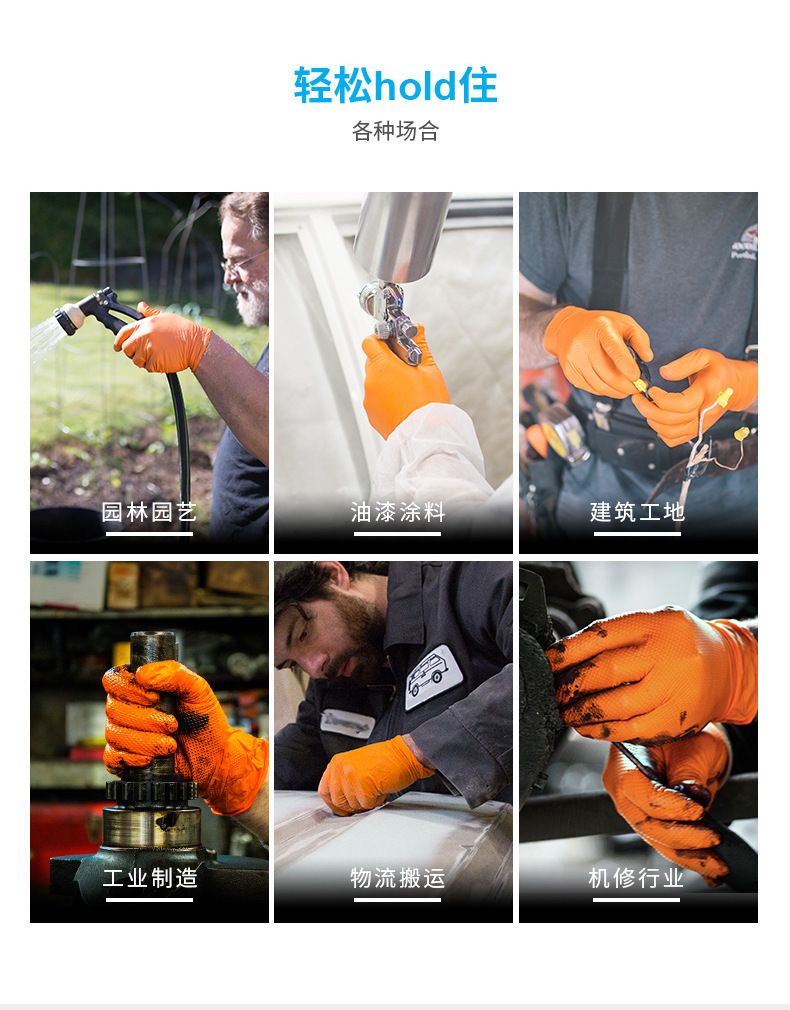 轻松hold住

各种场合

园林园艺

油漆涂料

建筑工地

工业制造

物流搬运

机修行业