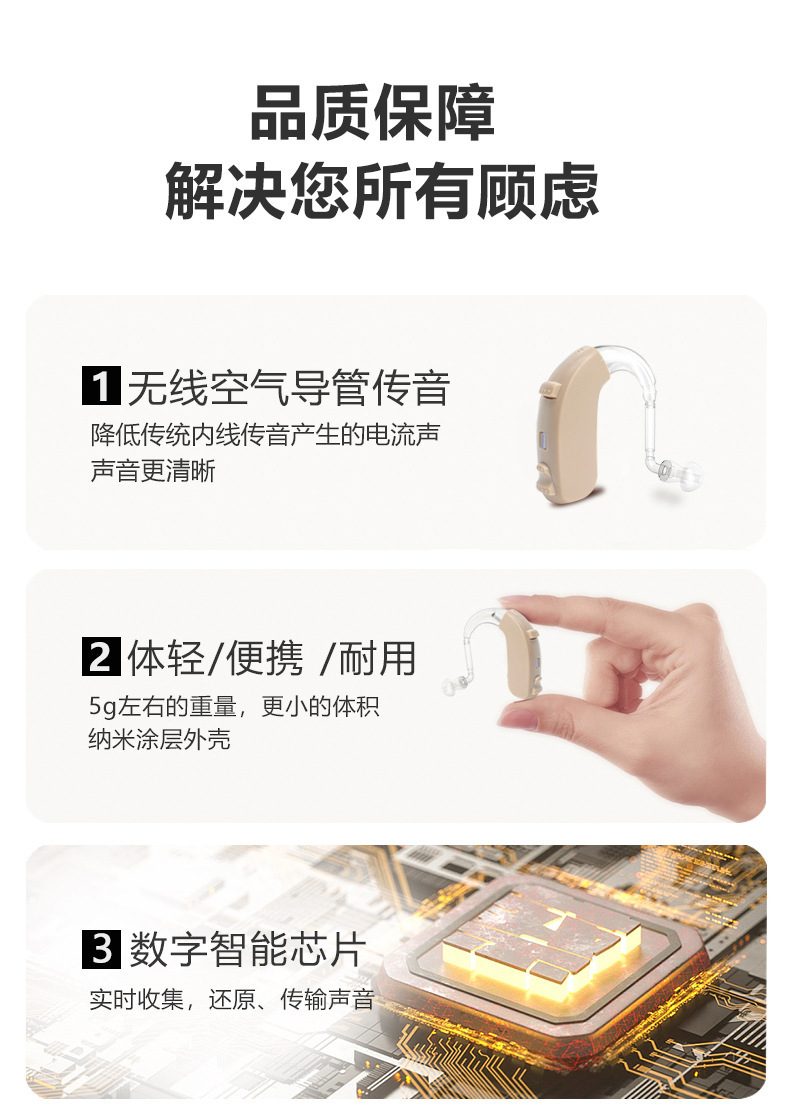 品质保障
解决您所有顾虑

1 无线空气导管传音
降低传统内线传音产生的电流声
声音更清晰

2 体轻/便携 /耐用
5g左右的重量，更小的体积
纳米涂层外壳

3 数字智能芯片
实时收集，还原、传输声音