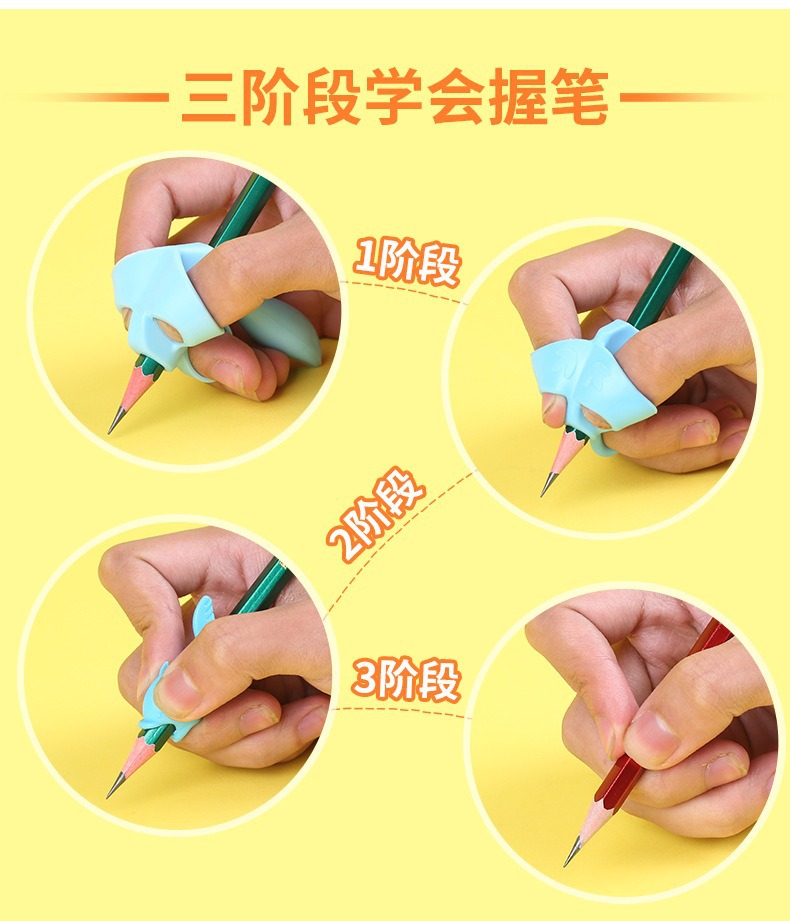 三阶段学会握笔

1阶段

2阶段

3阶段