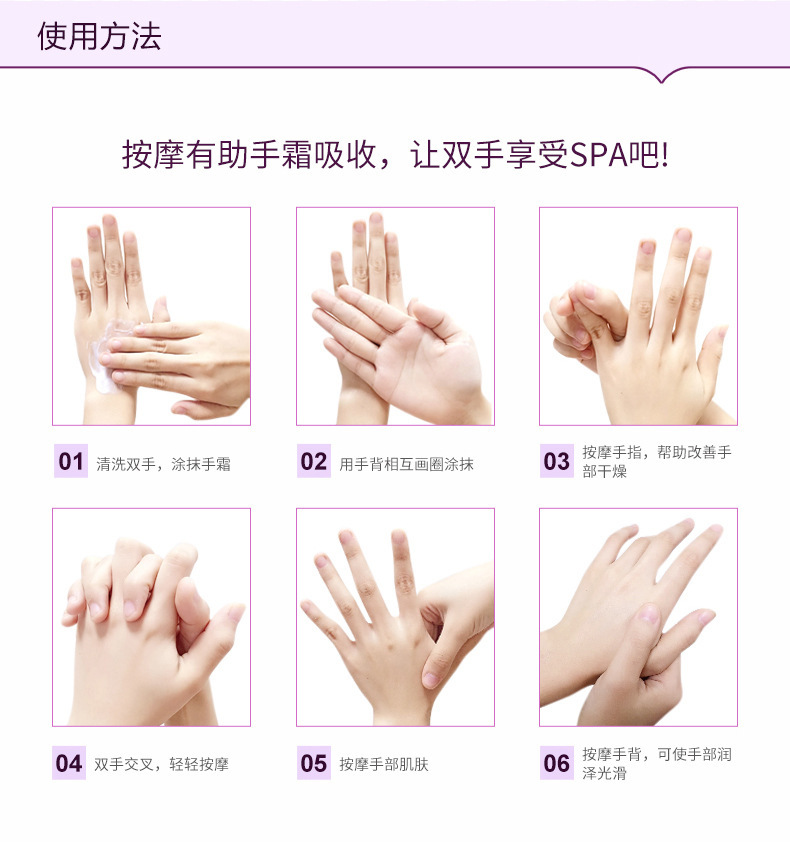 使用方法

按摩有助手霜吸收，让双手享受SPA吧!

01 清洗双手，涂抹手霜

02 用手背相互画圈涂抹

03 按摩手指，帮助改善手部干燥

04 双手交叉，轻轻按摩

05 按摩手部肌肤

06 按摩手背，可使手部润泽光滑