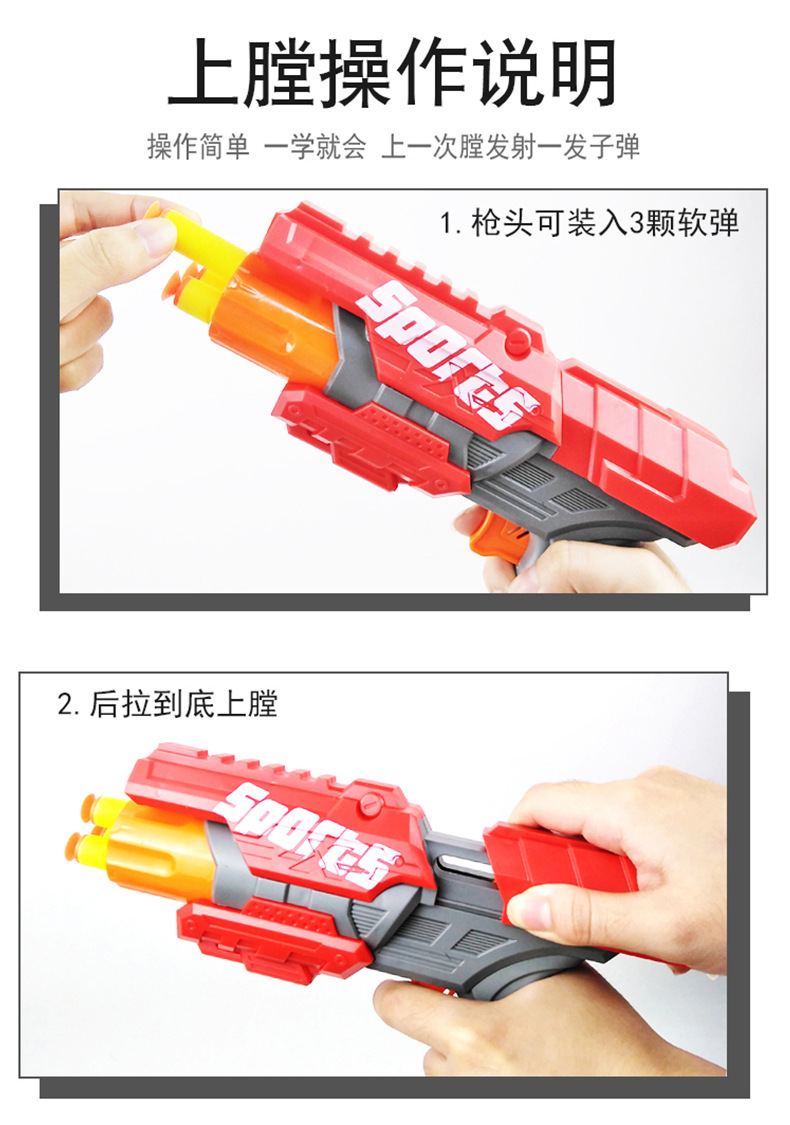 上膛操作说明

操作简单 一学就会 上一次膛发射一发子弹

1. 枪头可装入3颗软弹

Sports

2. 后拉到底上膛

Sports