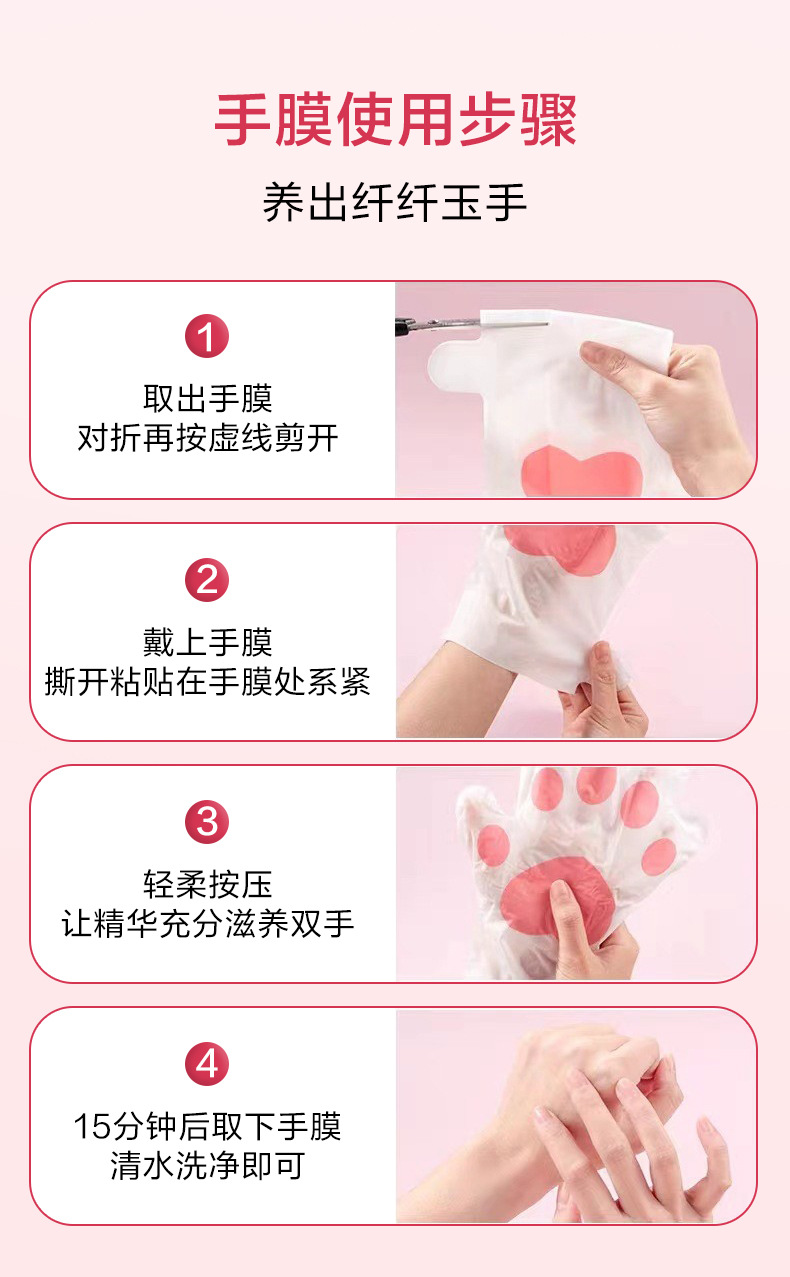 手膜使用步骤

养出纤纤玉手

1

取出手膜
对折再按虚线剪开

2

戴上手膜
撕开粘贴在手膜处系紧

3

轻柔按压
让精华充分滋养双手

4

15分钟后取下手膜
清水洗净即可