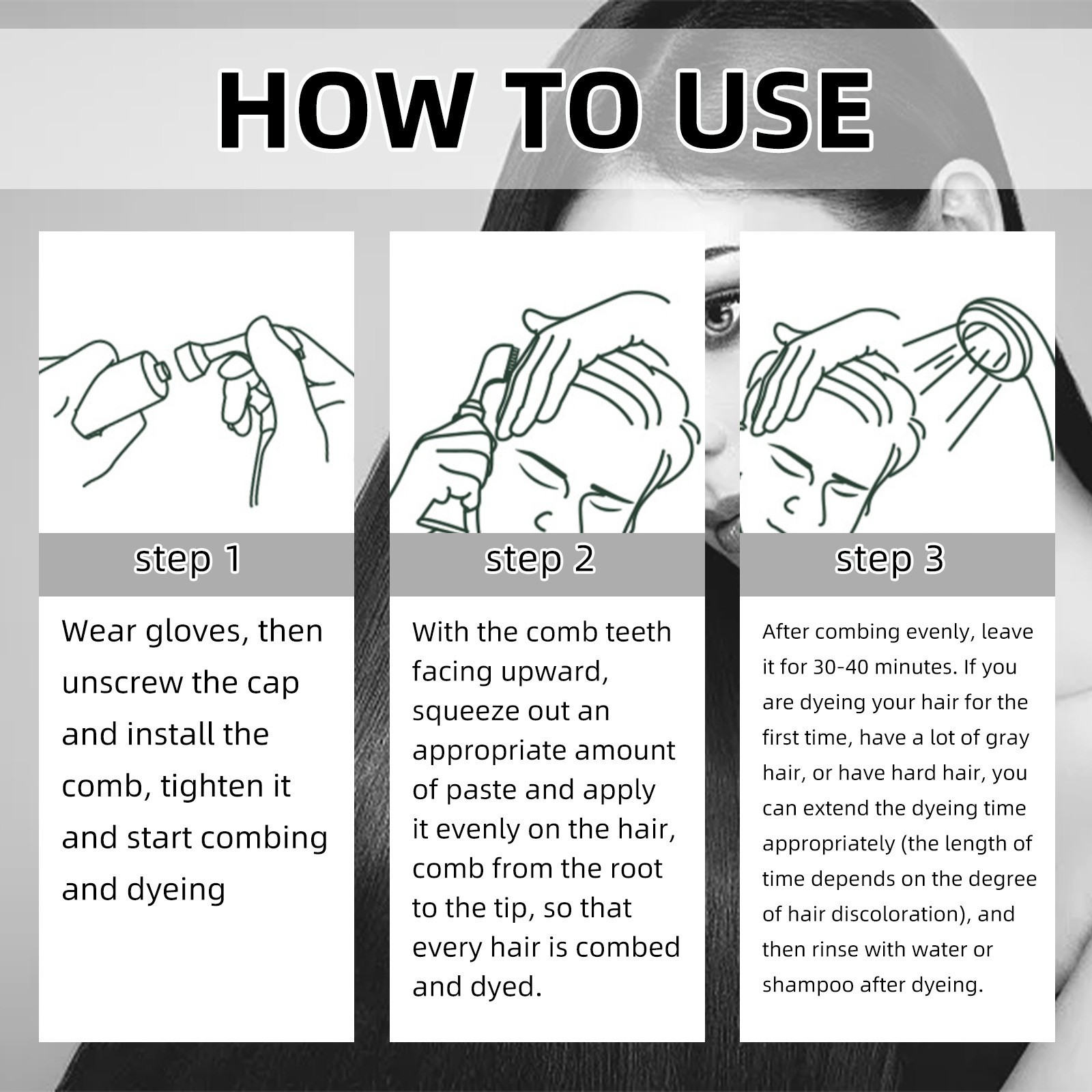 HOW TO USE

step 1

Wear gloves, then unscrew the cap and install the comb, tighten it and start combing and dyeing

step 2

With the comb teeth facing upward, squeeze out an appropriate amount of paste and apply it evenly on the hair, comb from the root to the tip, so that every hair is combed and dyed.

step 3

After combing evenly, leave it for 30-40 minutes. If you are dyeing your hair for the first time, have a lot of gray hair, or have hard hair, you can extend the dyeing time appropriately (the length of time depends on the degree of hair discoloration), and then rinse with water or shampoo after dyeing.