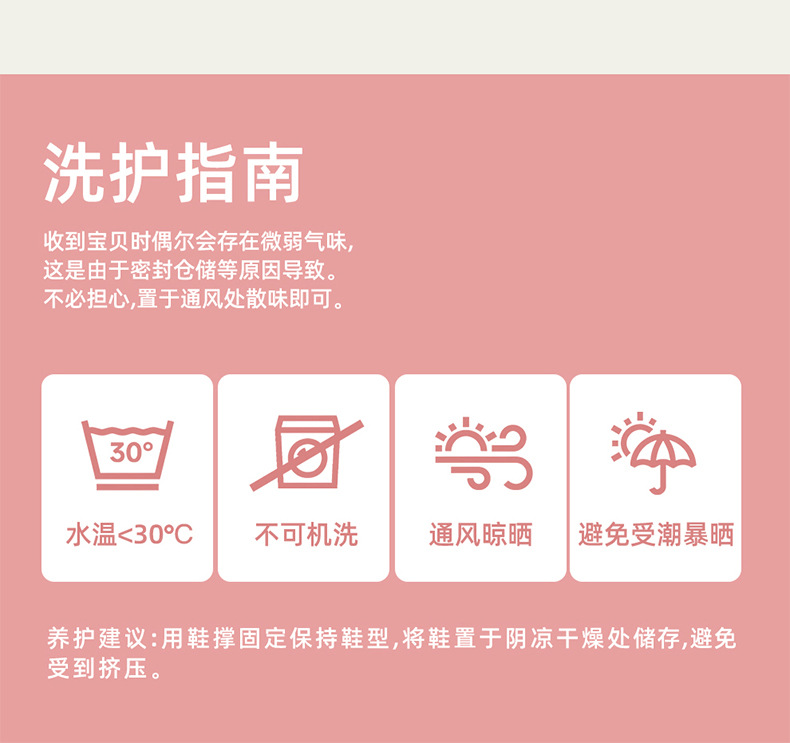 洗护指南

收到宝贝时偶尔会存在微弱气味,
这是由于密封仓储等原因导致。
不必担心,置于通风处散味即可。

30°

水温<30℃

不可机洗

通风晾晒

避免受潮暴晒

养护建议:用鞋撑固定保持鞋型,将鞋置于阴凉干燥处储存,避免受到挤压。