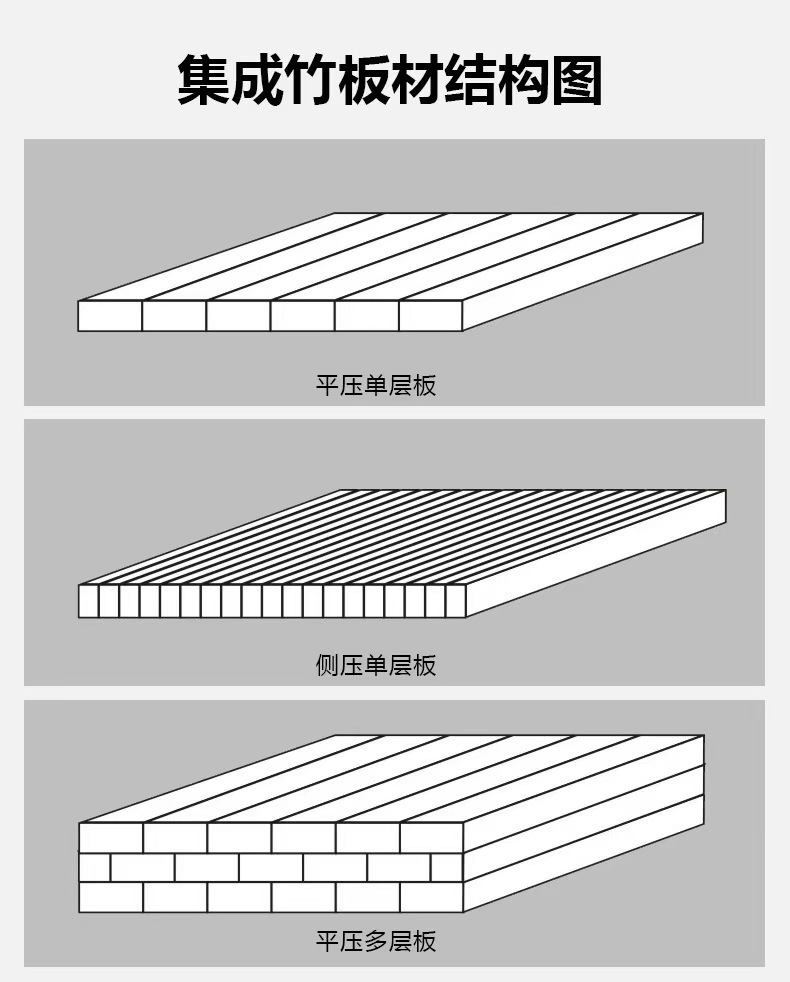 集成竹板材结构图

平压单层板

侧压单层板

平压多层板