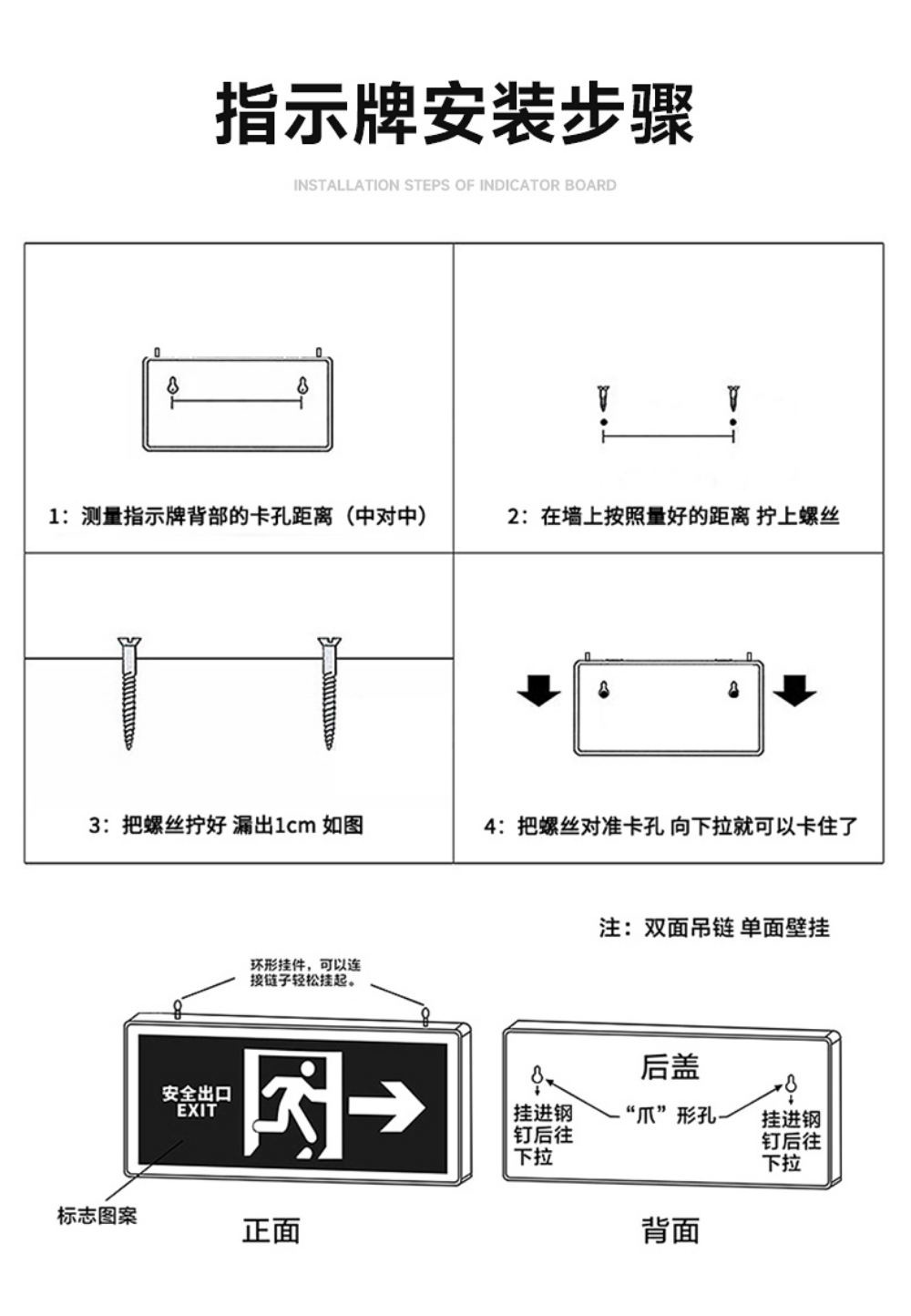 指示牌安装步骤

INSTALLATION STEPS OF INDICATOR BOARD

1：测量指示牌背部的卡孔距离（中对中）

2：在墙上按照量好的距离 拧上螺丝

3：把螺丝拧好 漏出1cm 如图

4：把螺丝对准卡孔 向下拉就可以卡住了

注：双面吊链 单面壁挂

环形挂件，可以连接链子轻松挂起。

安全出口 EXIT

标志图案

正面

后盖

挂进钢钉后往下拉

“爪”形孔

挂进钢钉后往下拉

背面