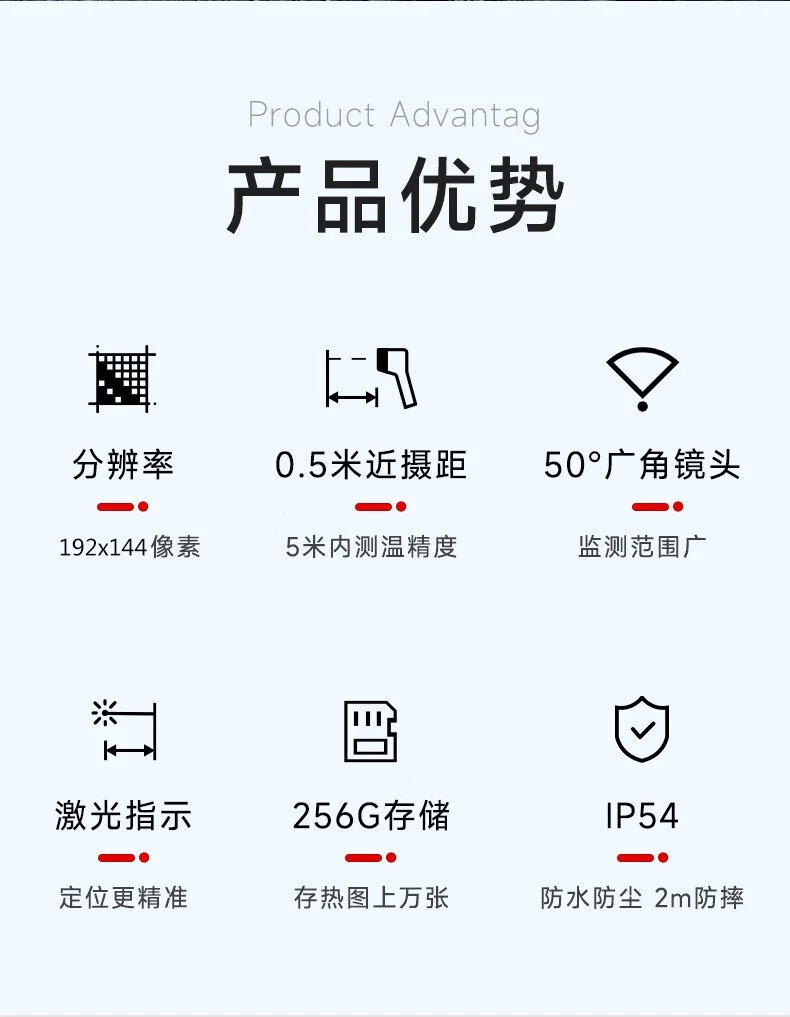 Product Advantag

产品优势

分辨率

192x144像素

0.5米近摄距

5米内测温精度

50°广角镜头

监测范围广

激光指示

定位更精准

256G存储

存热图上万张

IP54

防水防尘 2m防摔