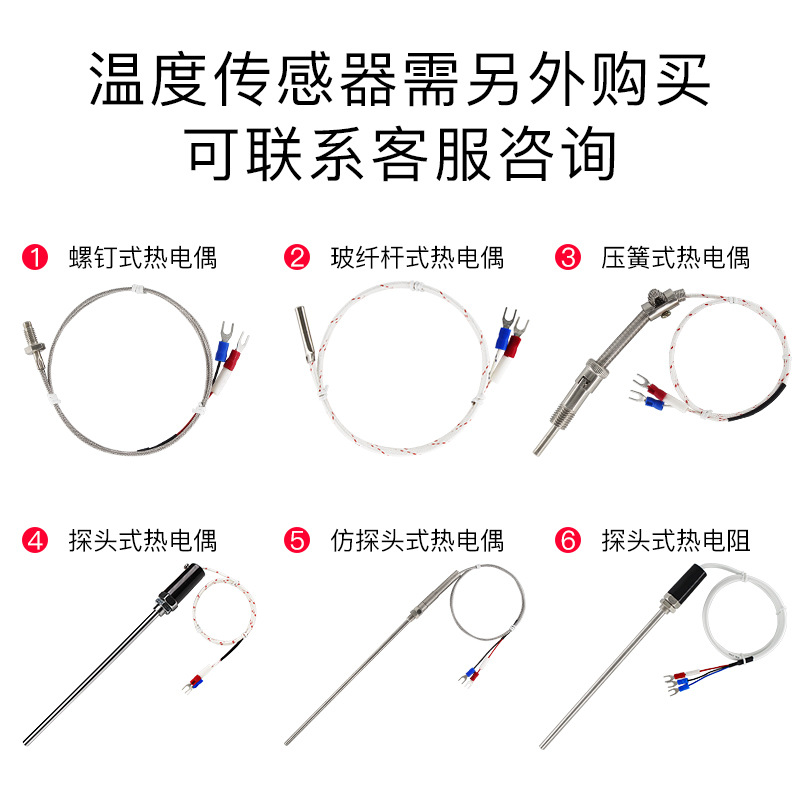 温度传感器需另外购买
可联系客服咨询

1 螺钉式热电偶

2 玻纤杆式热电偶

3 压簧式热电偶

4 探头式热电偶

5 仿探头式热电偶

6 探头式热电阻