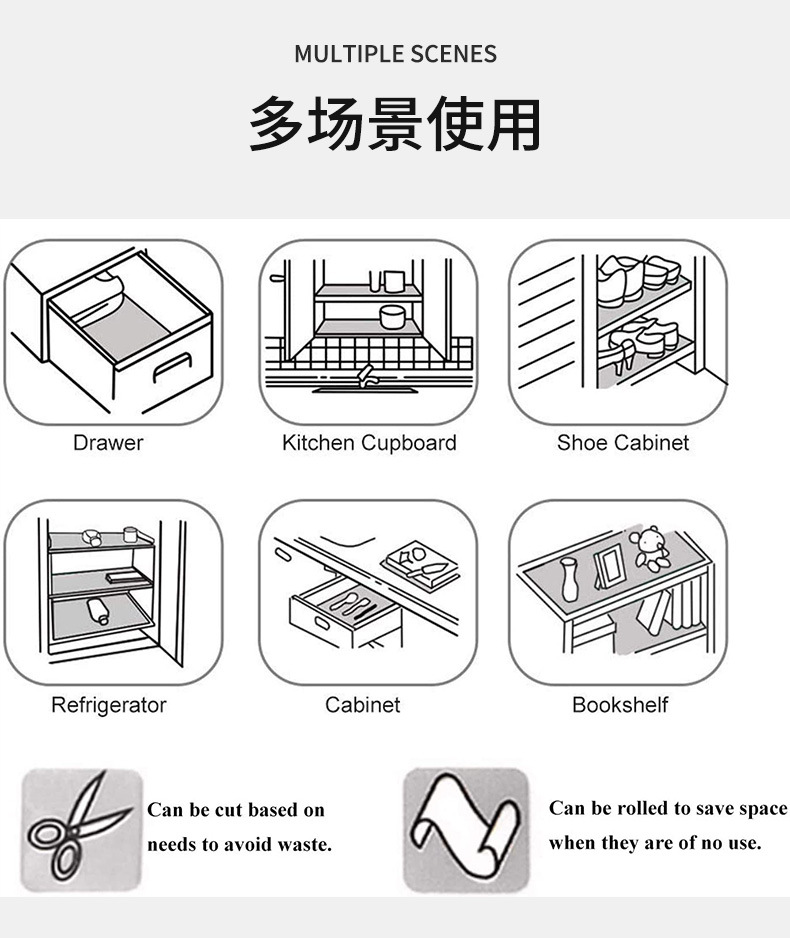 MULTIPLE SCENES

多场景使用

Drawer

Kitchen Cupboard

Shoe Cabinet

Refrigerator

Cabinet

Bookshelf

Can be cut based on needs to avoid waste.

Can be rolled to save space when they are of no use.