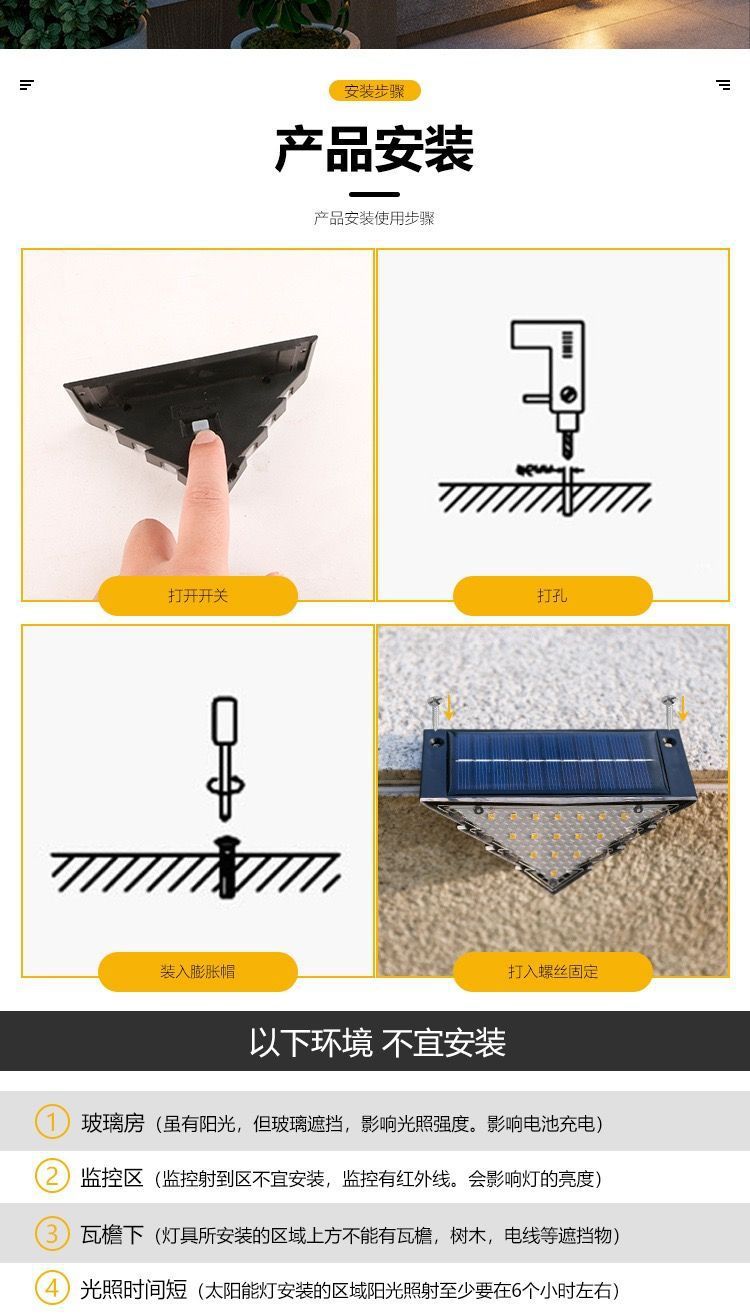 安装步骤

产品安装

产品安装使用步骤

打开开关

打孔

装入膨胀帽

打入螺丝固定

以下环境 不宜安装

1 玻璃房（虽有阳光，但玻璃遮挡，影响光照强度。影响电池充电）

2 监控区（监控射到区不宜安装，监控有红外线。会影响灯的亮度）

3 瓦檐下（灯具所安装的区域上方不能有瓦檐，树木，电线等遮挡物）

4 光照时间短（太阳能灯安装的区域阳光照射至少要在6个小时左右）