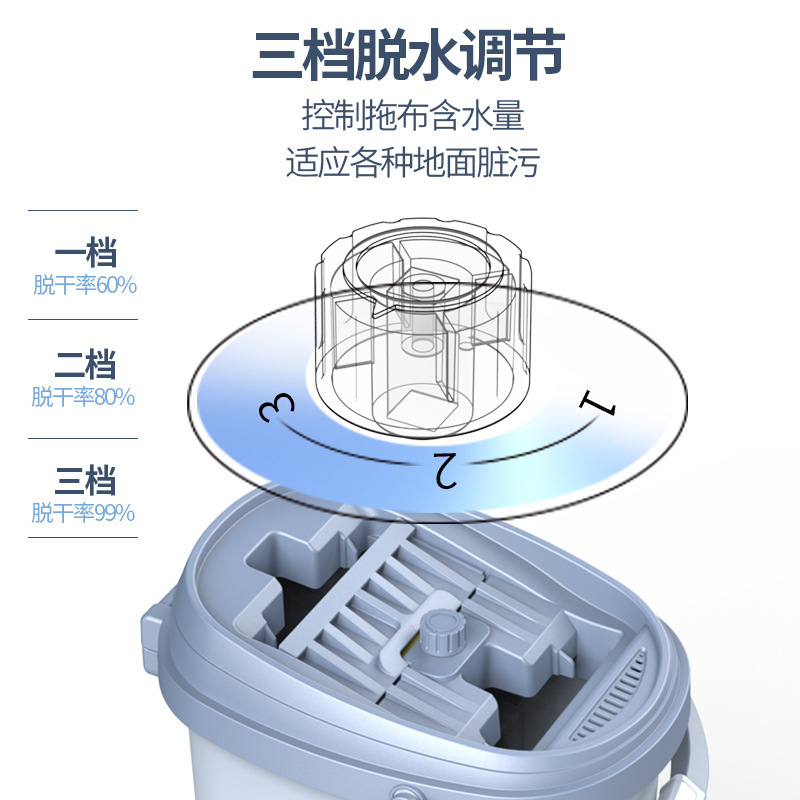 三档脱水调节

控制拖布含水量
适应各种地面脏污

一档
脱干率60%

二档
脱干率80%

三档
脱干率99%

3
2
1