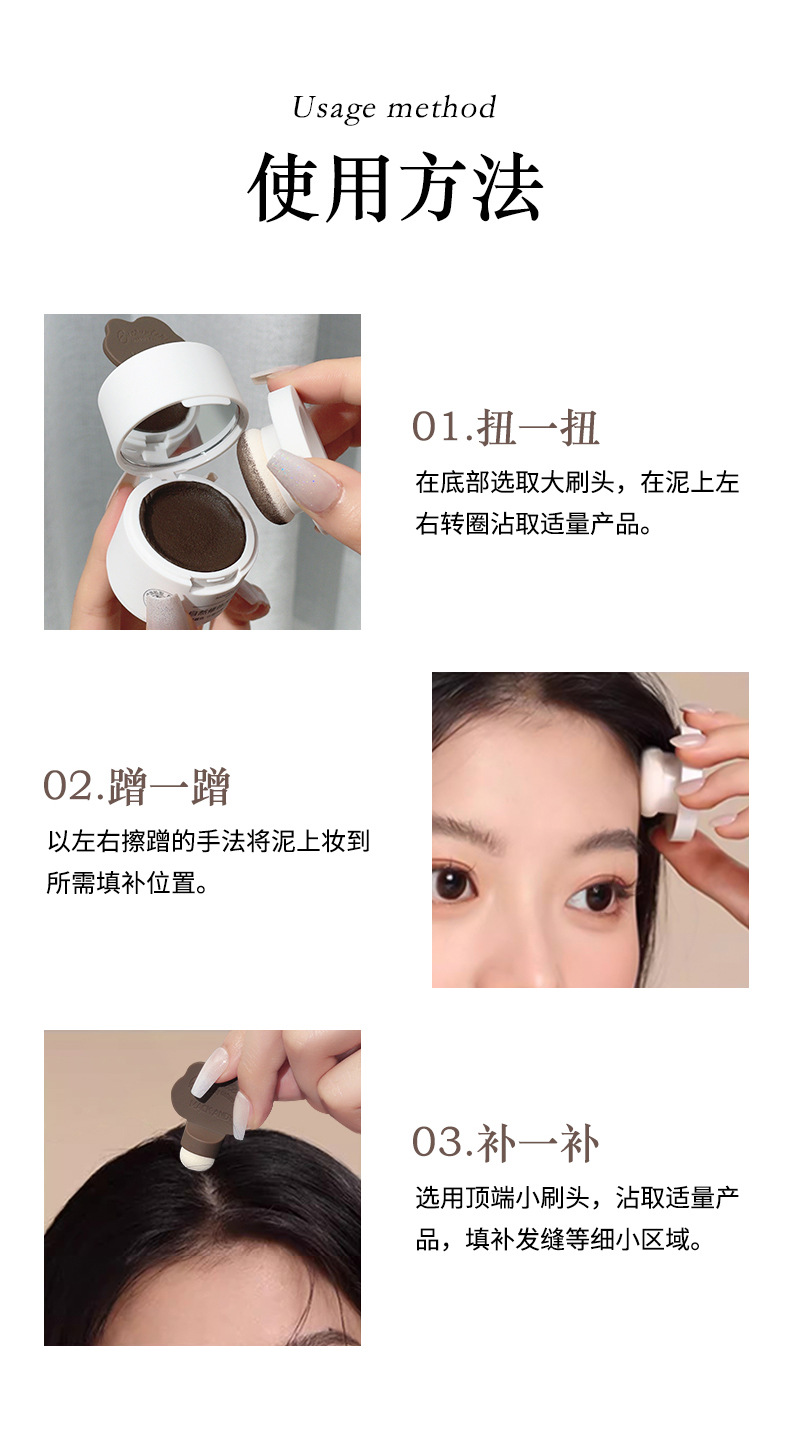 Usage method

使用方法

01.扭一扭

在底部选取大刷头，在泥上左右转圈沾取适量产品。

02.蹭一蹭

以左右擦蹭的手法将泥上妆到所需填补位置。

03.补一补

选用顶端小刷头，沾取适量产品，填补发缝等细小区域。