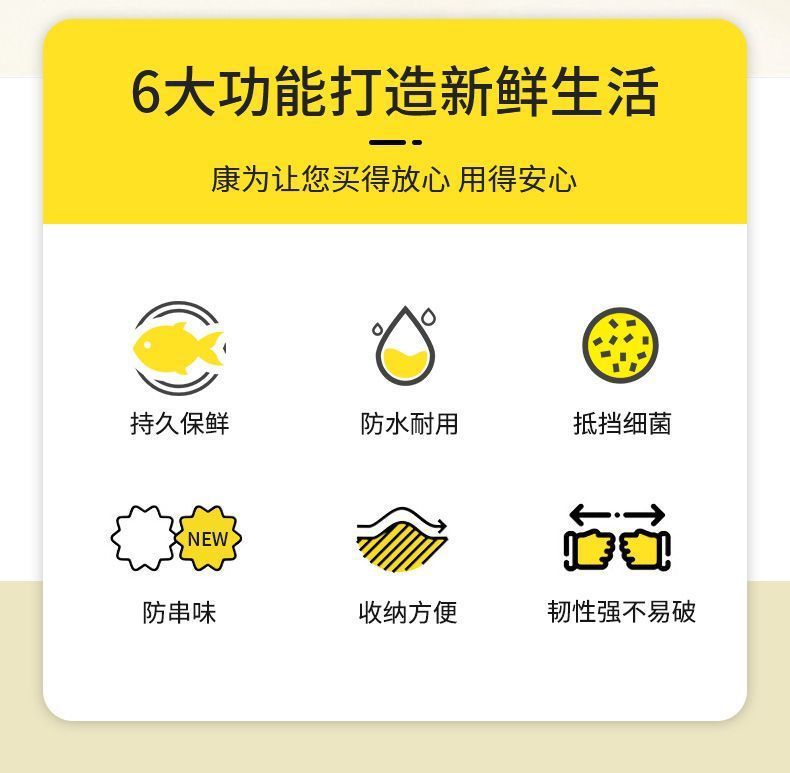 6大功能打造新鲜生活

康为让您买得放心 用得安心

持久保鲜

防水耐用

抵挡细菌

NEW

防串味

收纳方便

韧性强不易破