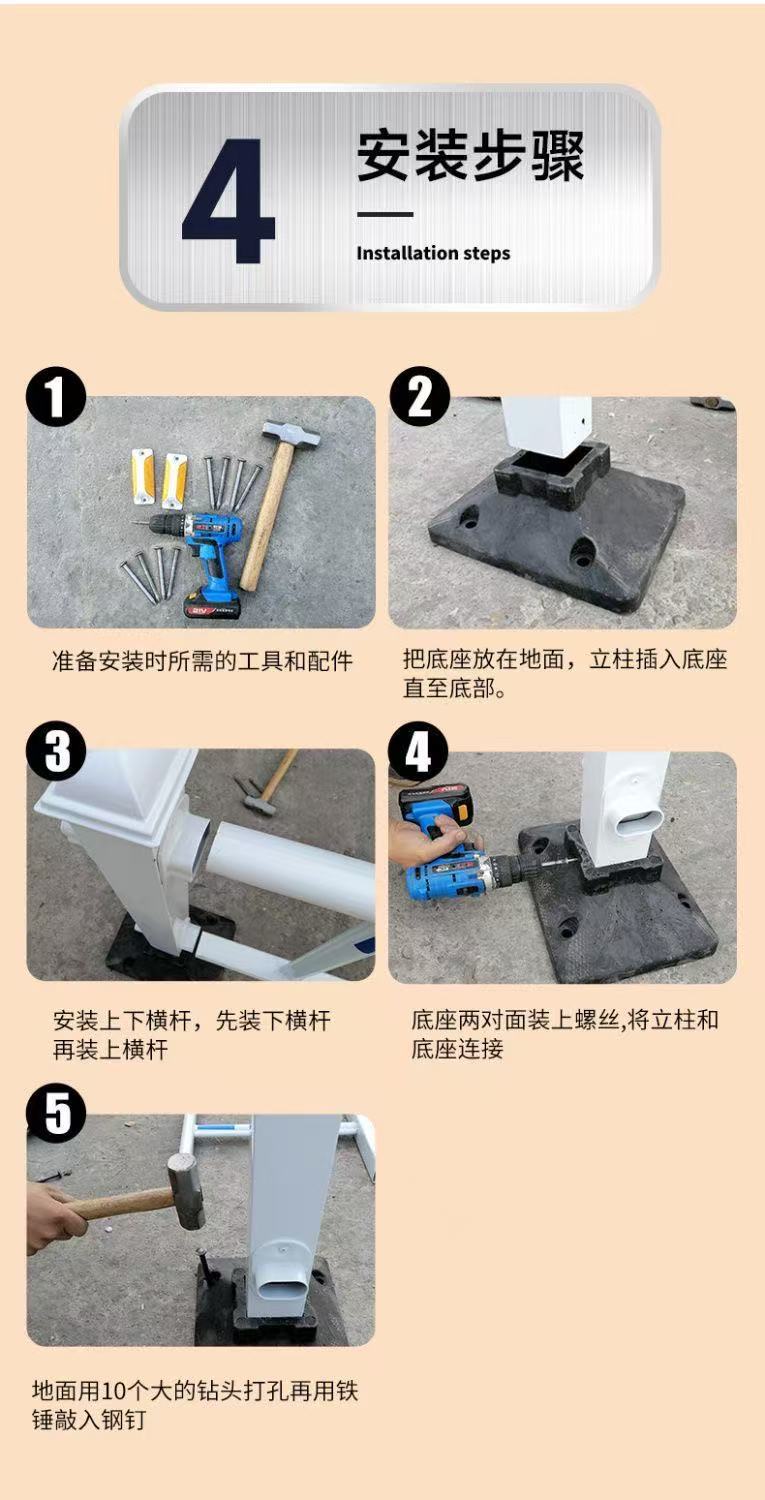 4 安装步骤

Installation steps

1

准备安装时所需的工具和配件

2

把底座放在地面，立柱插入底座直至底部。

3

安装上下横杆，先装下横杆再装上横杆

4

底座两对面装上螺丝,将立柱和底座连接

5

地面用10个大的钻头打孔再用铁锤敲入钢钉