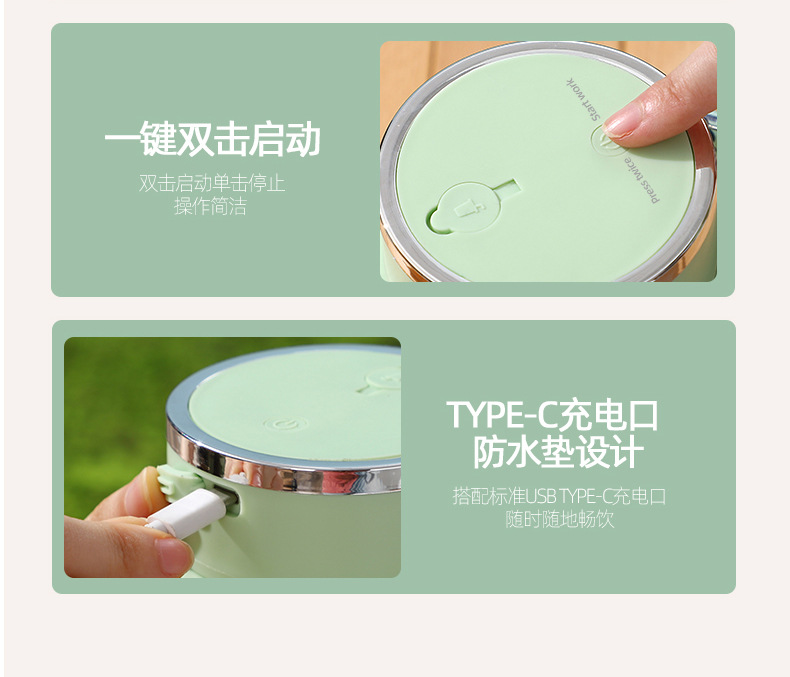 一键双击启动

双击启动单击停止
操作简洁

Start work
Press twice

TYPE-C充电口
防水垫设计

搭配标准USB TYPE-C充电口
随时随地畅饮