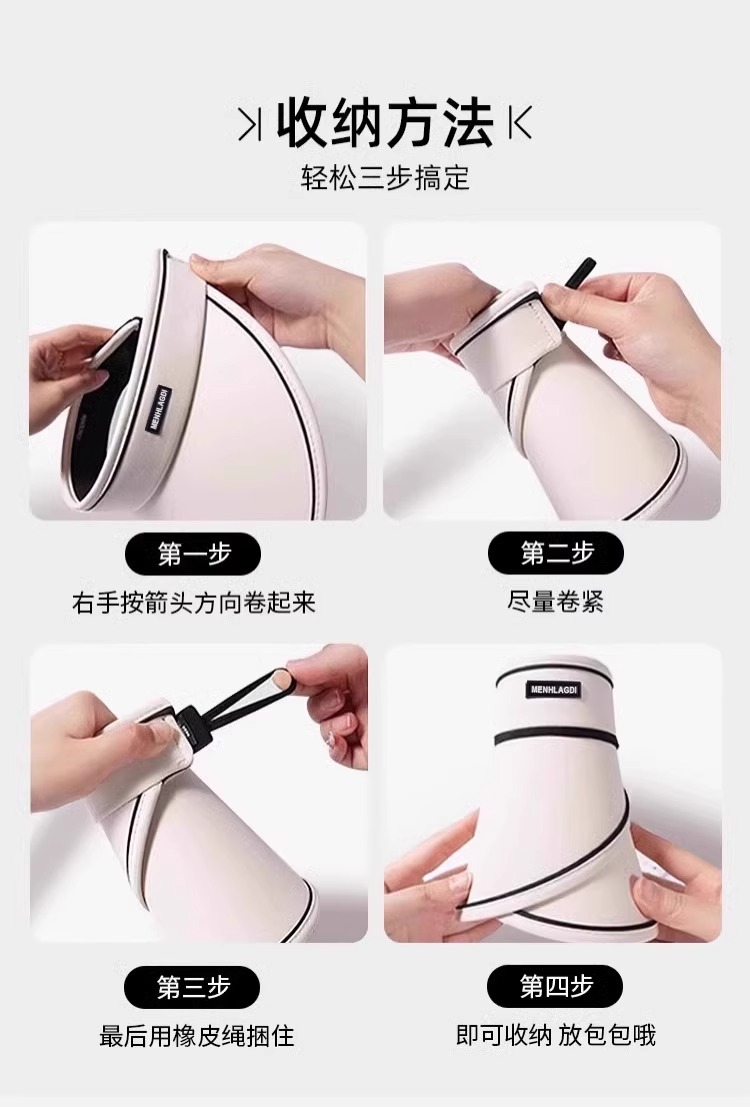 收纳方法

轻松三步搞定

MENHLAGDI

第一步

右手按箭头方向卷起来

第二步

尽量卷紧

第三步

最后用橡皮绳捆住

MENHLAGDI

第四步

即可收纳 放包包哦