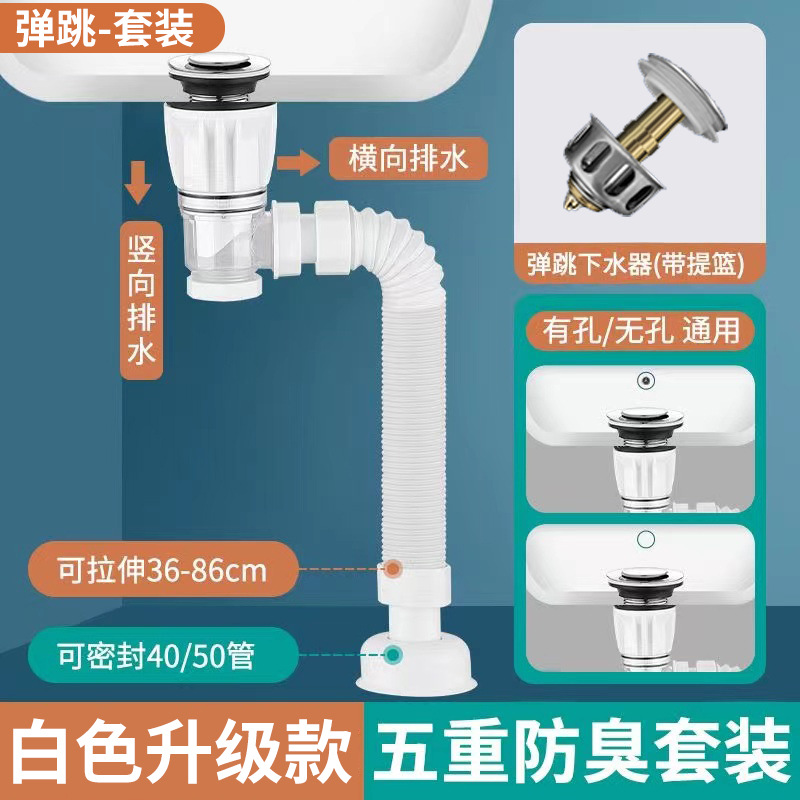 弹跳-套装

横向排水

竖向排水

弹跳下水器(带提篮)

有孔/无孔 通用

可拉伸36-86cm

可密封40/50管

白色升级款

五重防臭套装