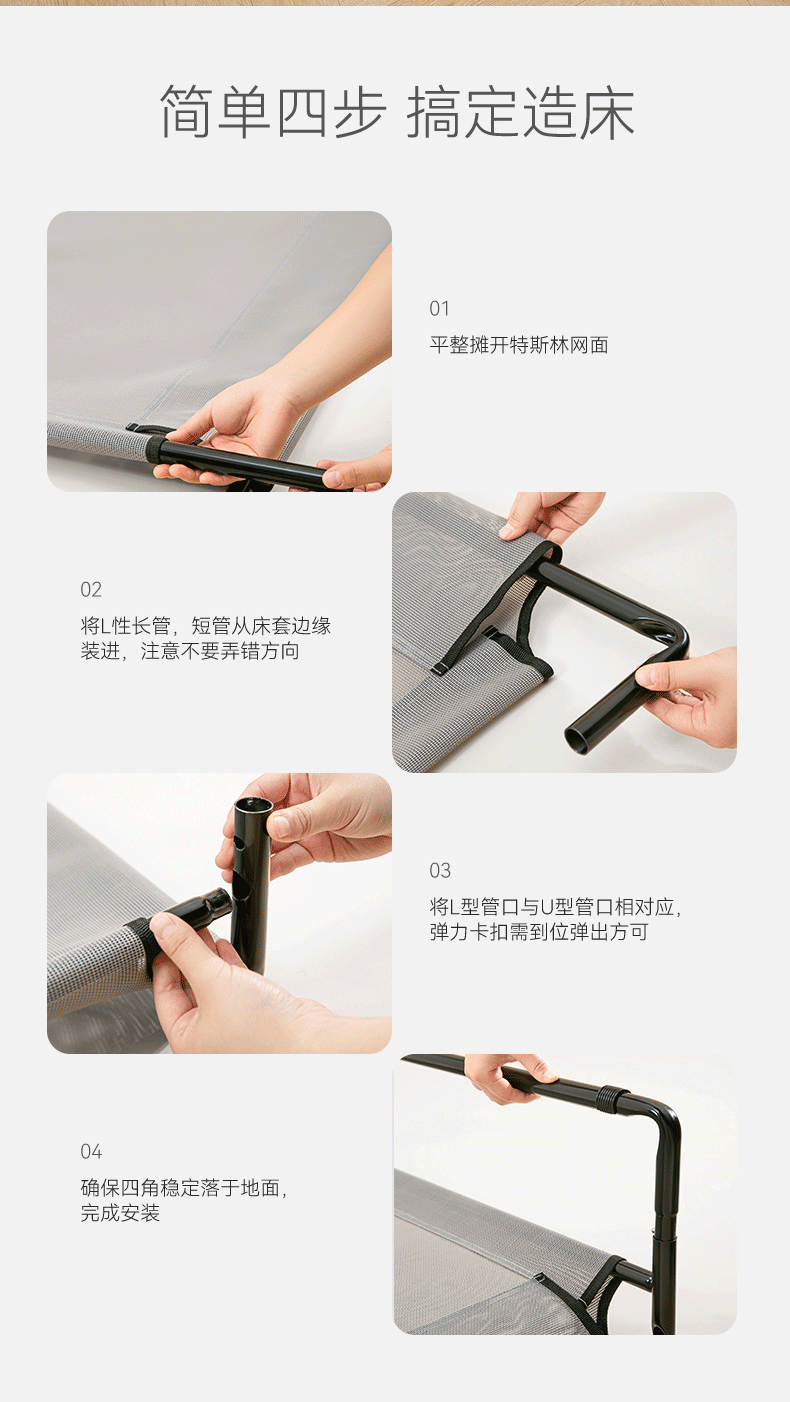 简单四步 搞定造床

01
平整摊开特斯林网面

02
将L性长管，短管从床套边缘装进，注意不要弄错方向

03
将L型管口与U型管口相对应，弹力卡扣需到位弹出方可

04
确保四角稳定落于地面，完成安装