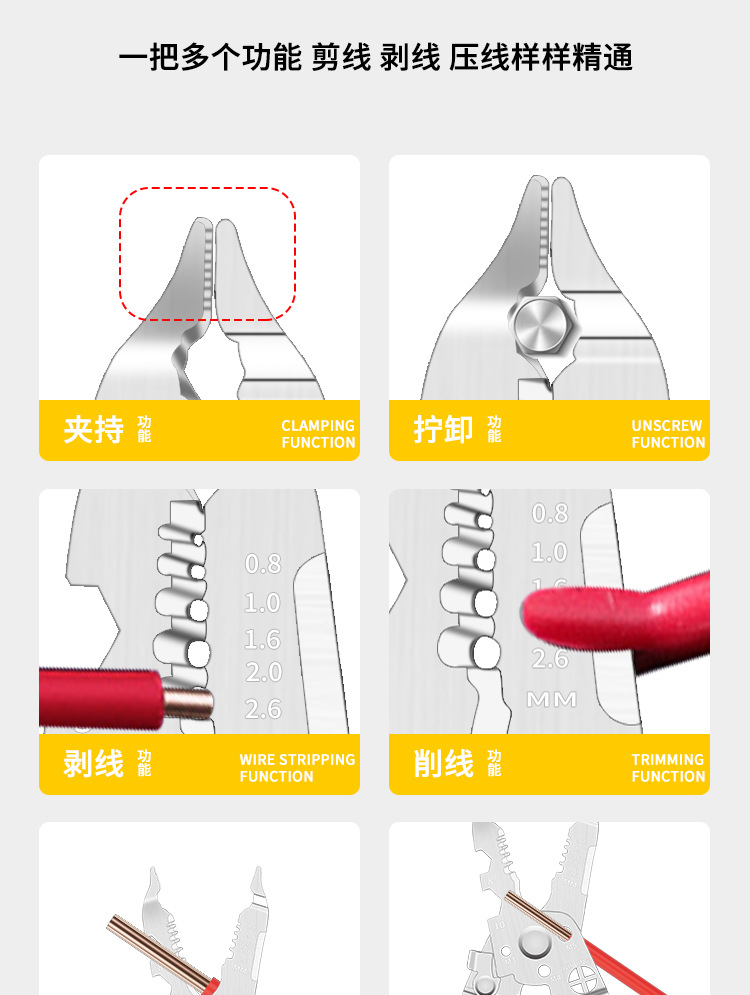 一把多个功能 剪线 剥线 压线样样精通

夹持 功能 CLAMPING FUNCTION

拧卸 功能 UNSCREW FUNCTION

0.8
1.0
1.6
2.0
2.6

剥线 功能 WIRE STRIPPING FUNCTION

0.8
1.0
1.6
2.6
MM

削线 功能 TRIMMING FUNCTION