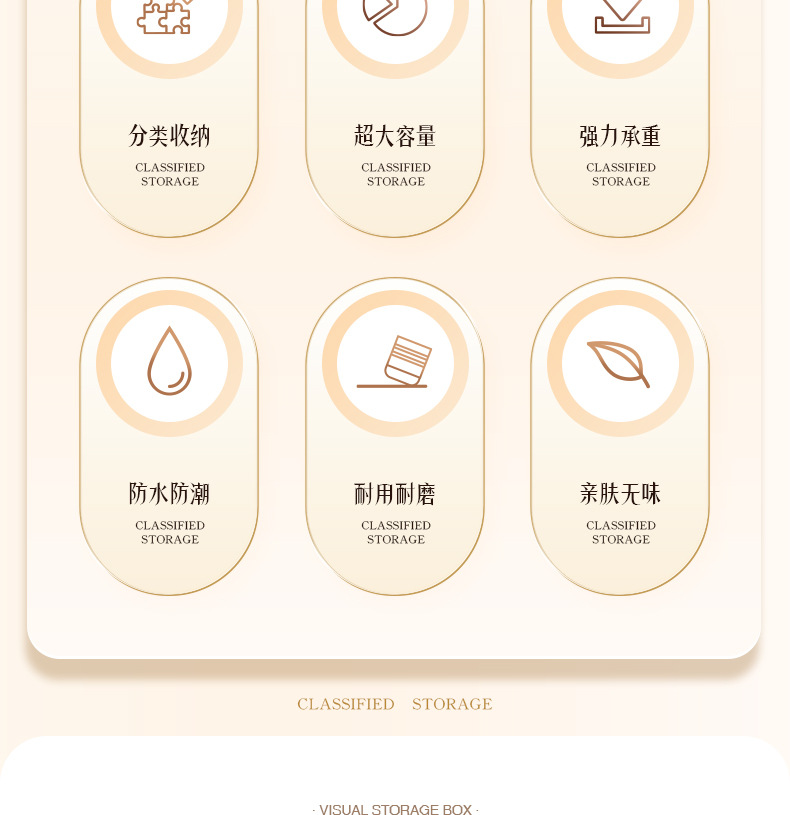 分类收纳
CLASSIFIED
STORAGE

超大容量
CLASSIFIED
STORAGE

强力承重
CLASSIFIED
STORAGE

防水防潮
CLASSIFIED
STORAGE

耐用耐磨
CLASSIFIED
STORAGE

亲肤无味
CLASSIFIED
STORAGE

CLASSIFIED STORAGE

· VISUAL STORAGE BOX ·