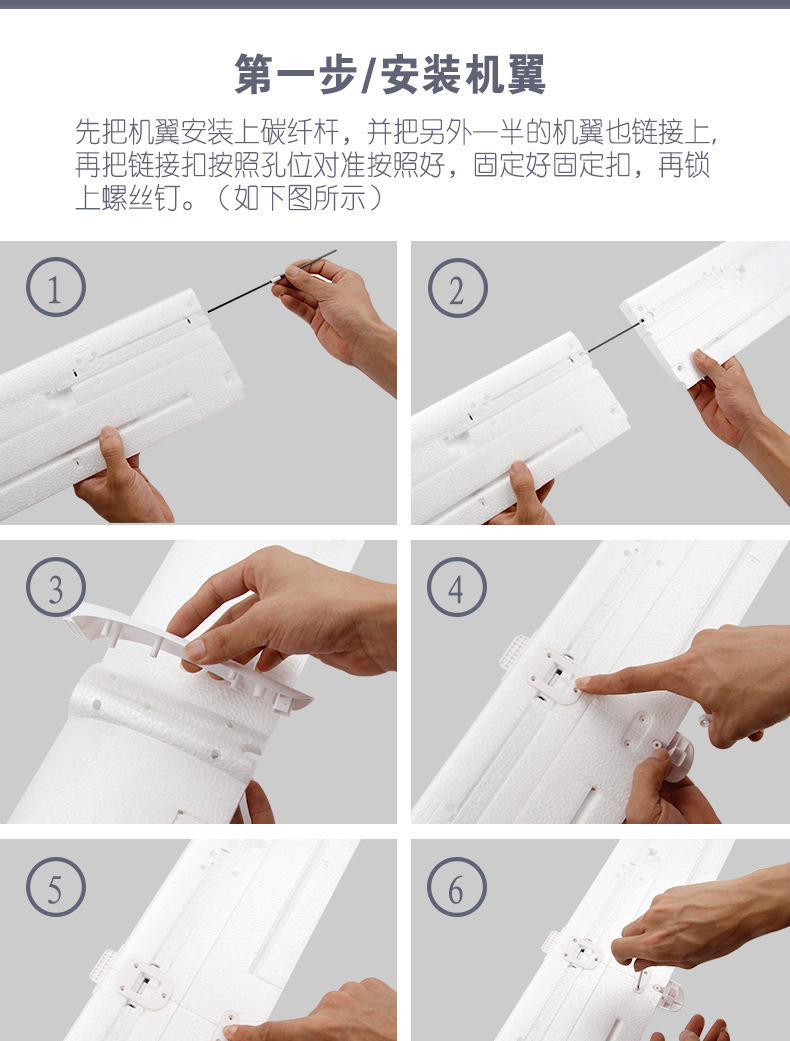 第一步/安装机翼

先把机翼安装上碳纤杆，并把另外一半的机翼也链接上，再把链接扣按照孔位对准按照好，固定好固定扣，再锁上螺丝钉。（如下图所示）

1

2

3

4

5

6