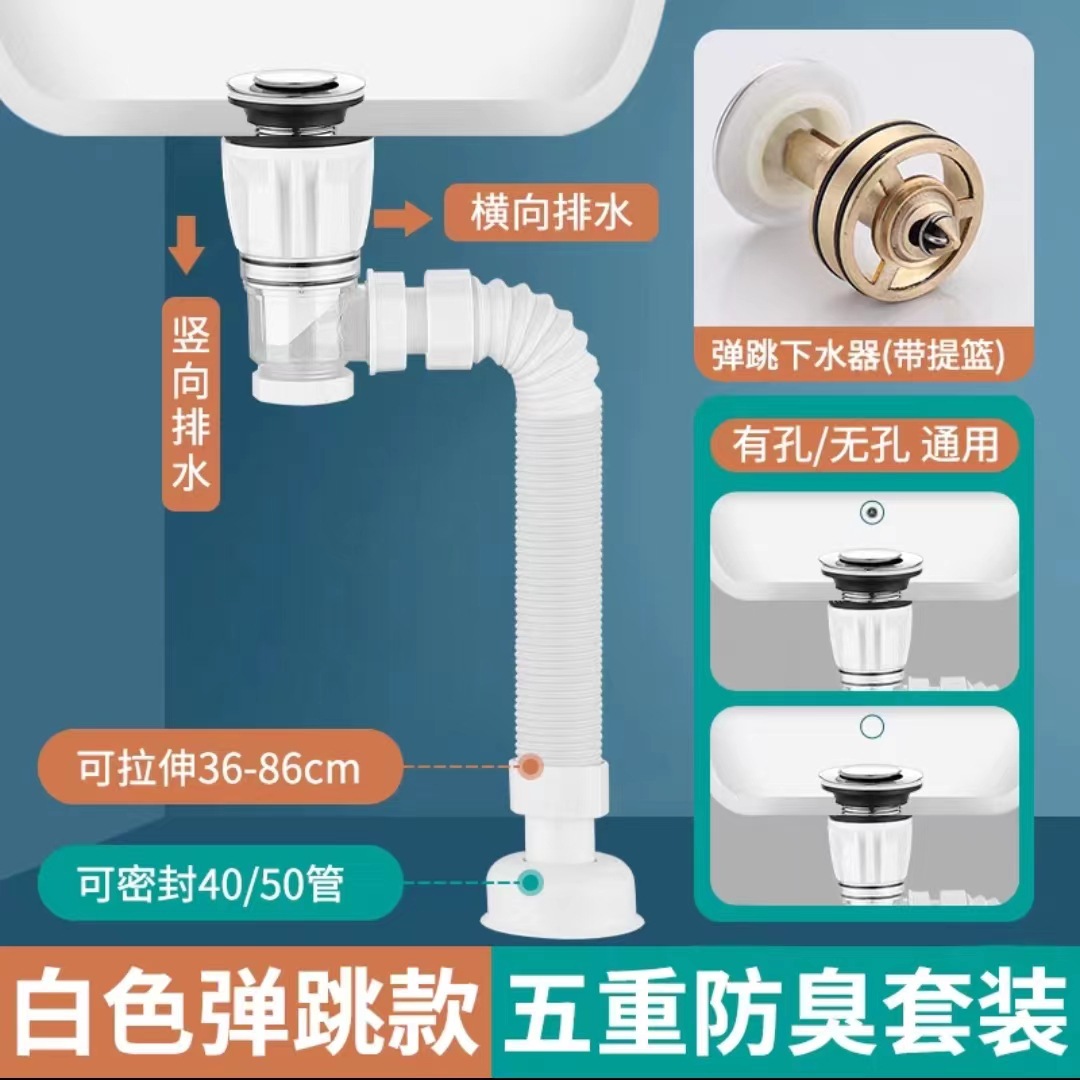 横向排水

竖向排水

弹跳下水器(带提篮)

有孔/无孔 通用

可拉伸36-86cm

可密封40/50管

白色弹跳款

五重防臭套装