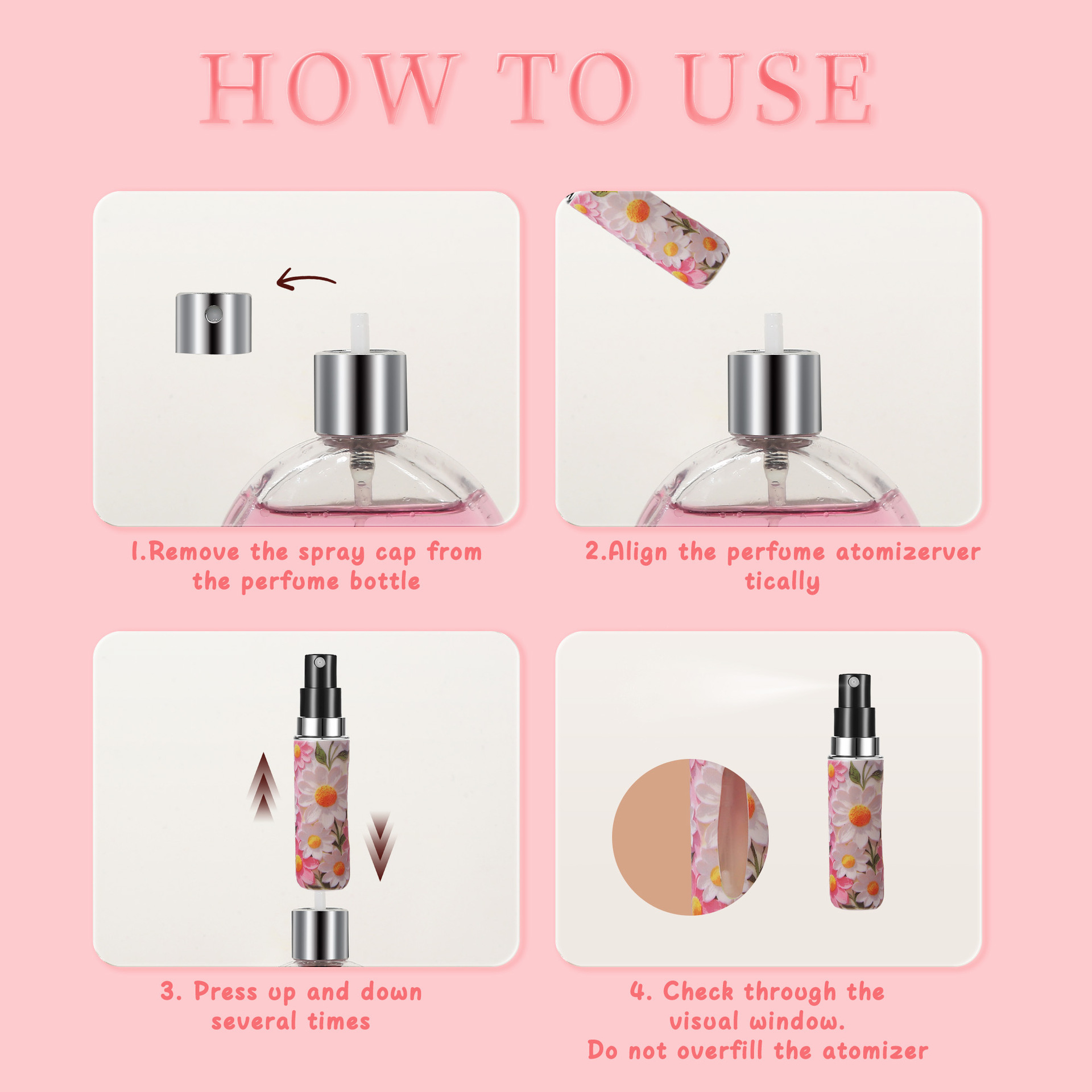 HOW TO USE

1.Remove the spray cap from the perfume bottle

2.Align the perfume atomizerver tically

3. Press up and down several times

4. Check through the visual window.
Do not overfill the atomizer