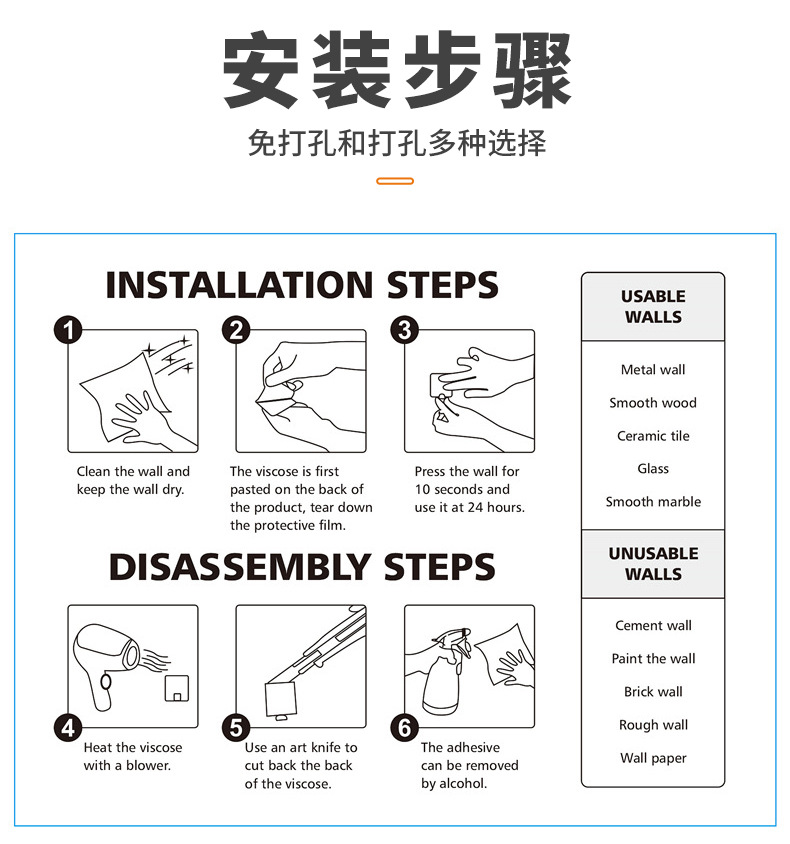 安装步骤

免打孔和打孔多种选择

INSTALLATION STEPS

1
Clean the wall and keep the wall dry.

2
The viscose is first pasted on the back of the product, tear down the protective film.

3
Press the wall for 10 seconds and use it at 24 hours.

DISASSEMBLY STEPS

4
Heat the viscose with a blower.

5
Use an art knife to cut back the back of the viscose.

6
The adhesive can be removed by alcohol.

USABLE WALLS

Metal wall
Smooth wood
Ceramic tile
Glass
Smooth marble

UNUSABLE WALLS

Cement wall
Paint the wall
Brick wall
Rough wall
Wall paper