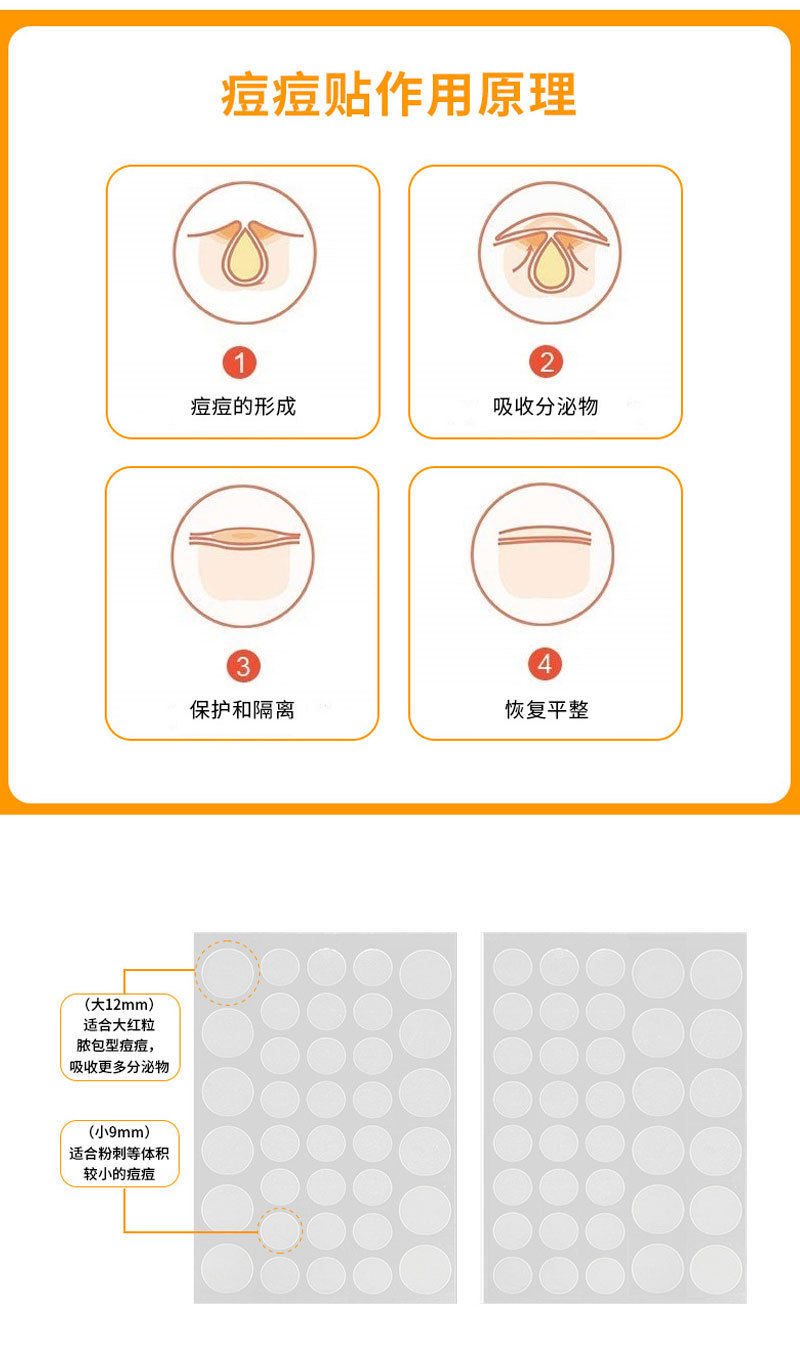 痘痘贴作用原理

1
痘痘的形成

2
吸收分泌物

3
保护和隔离

4
恢复平整

(大12mm)
适合大红粒
脓包型痘痘，
吸收更多分泌物

(小9mm)
适合粉刺等体积
较小的痘痘