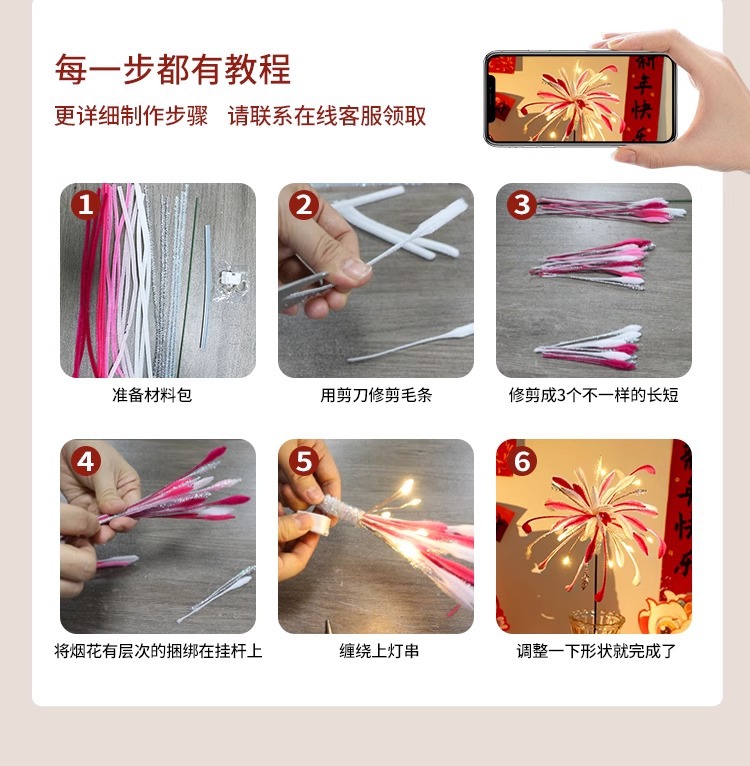 每一步都有教程

更详细制作步骤　请联系在线客服领取

新年快乐

1
准备材料包

2
用剪刀修剪毛条

3
修剪成3个不一样的长短

4
将烟花有层次的捆绑在挂杆上

5
缠绕上灯串

6
调整一下形状就完成了