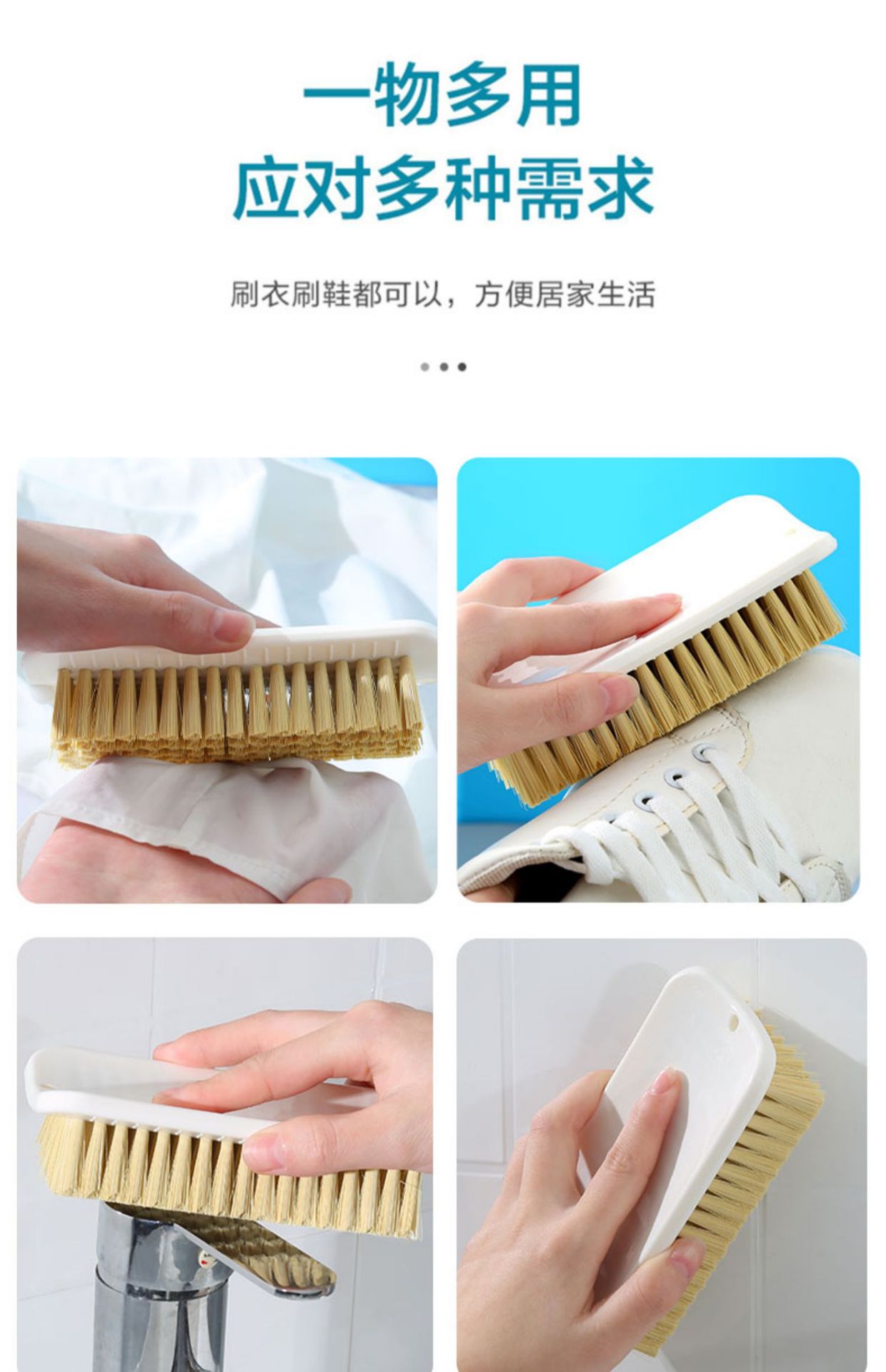 一物多用
应对多种需求

刷衣刷鞋都可以，方便居家生活