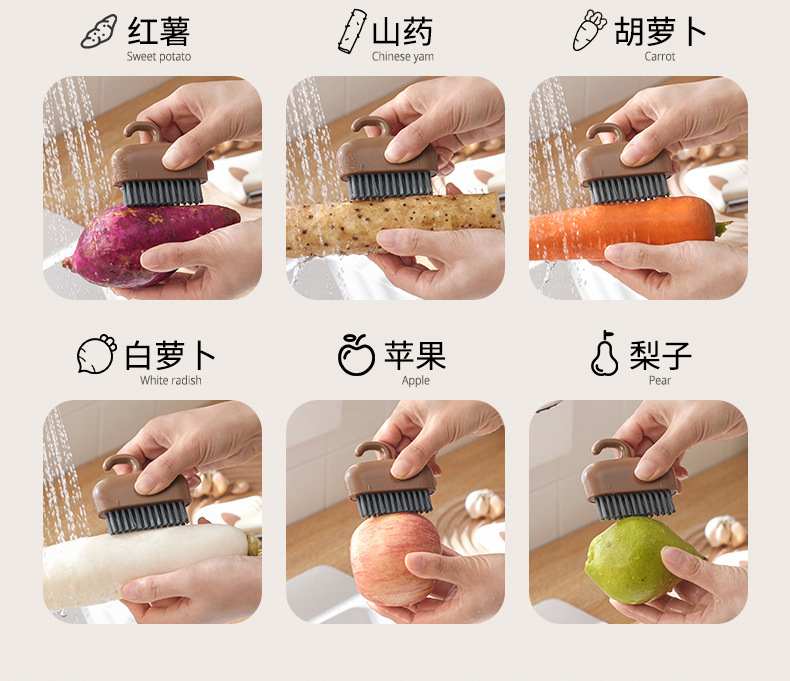 红薯
Sweet potato

山药
Chinese yam

胡萝卜
Carrot

白萝卜
White radish

苹果
Apple

梨子
Pear