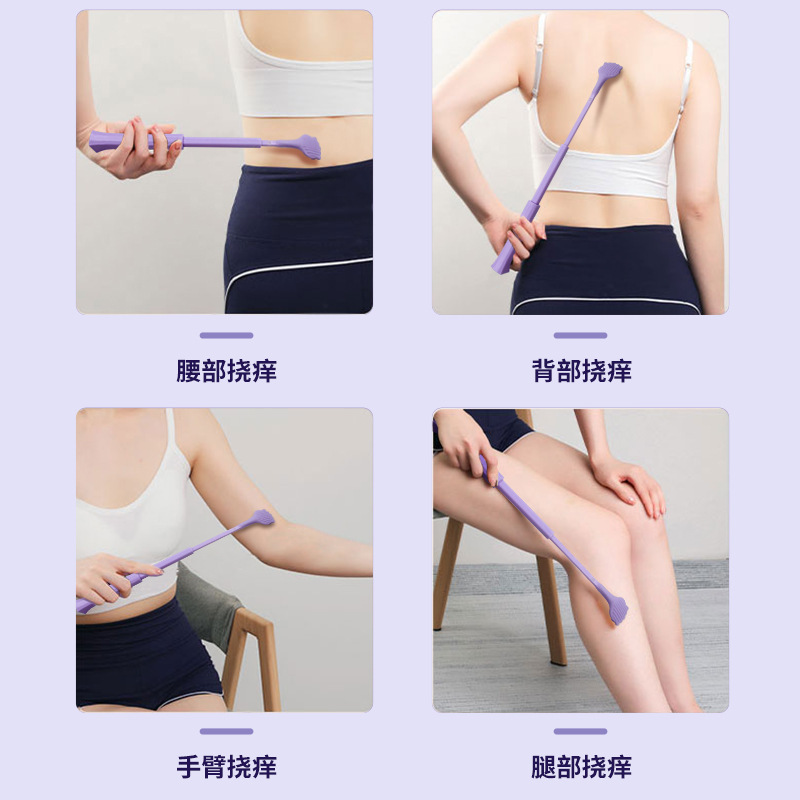 腰部挠痒

背部挠痒

手臂挠痒

腿部挠痒