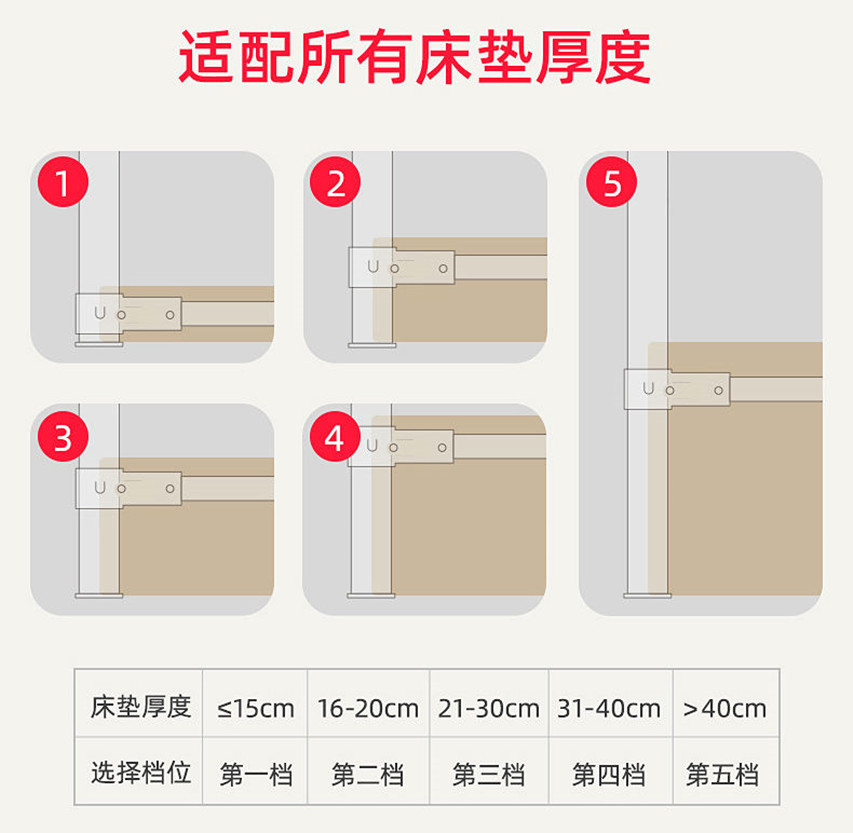 适配所有床垫厚度

1

2

5

3

4

| 床垫厚度 | ≤15cm | 16-20cm | 21-30cm | 31-40cm | >40cm |
|---|---|---|---|---|---|
| 选择档位 | 第一档 | 第二档 | 第三档 | 第四档 | 第五档 |