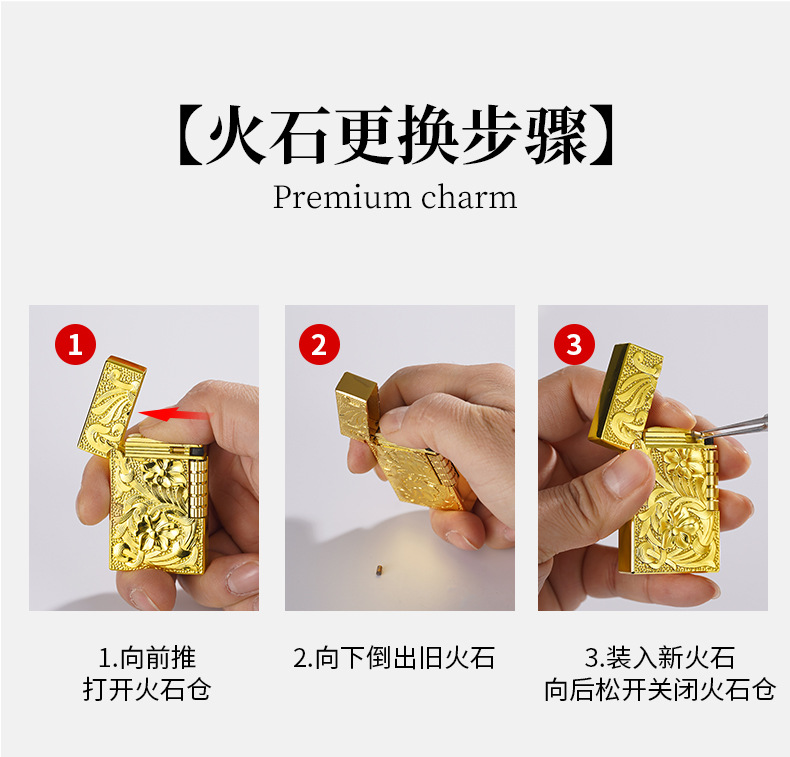 【火石更换步骤】
Premium charm

1

2

3

1.向前推
打开火石仓

2.向下倒出旧火石

3.装入新火石
向后松开关闭火石仓