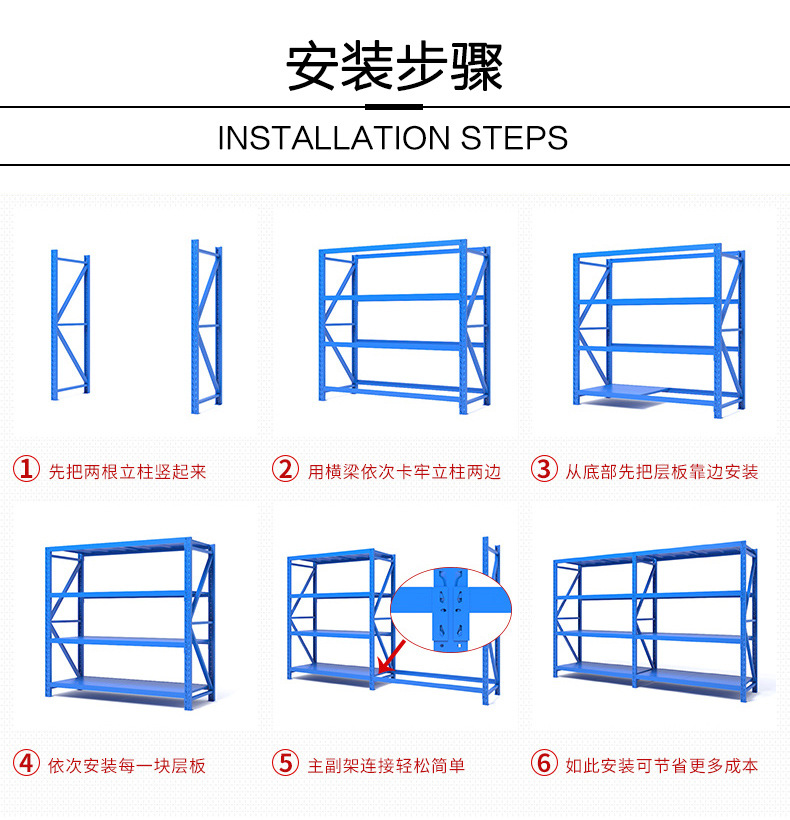 安装步骤

INSTALLATION STEPS

① 先把两根立柱竖起来

② 用横梁依次卡牢立柱两边

③ 从底部先把层板靠边安装

④ 依次安装每一块层板

⑤ 主副架连接轻松简单

⑥ 如此安装可节省更多成本