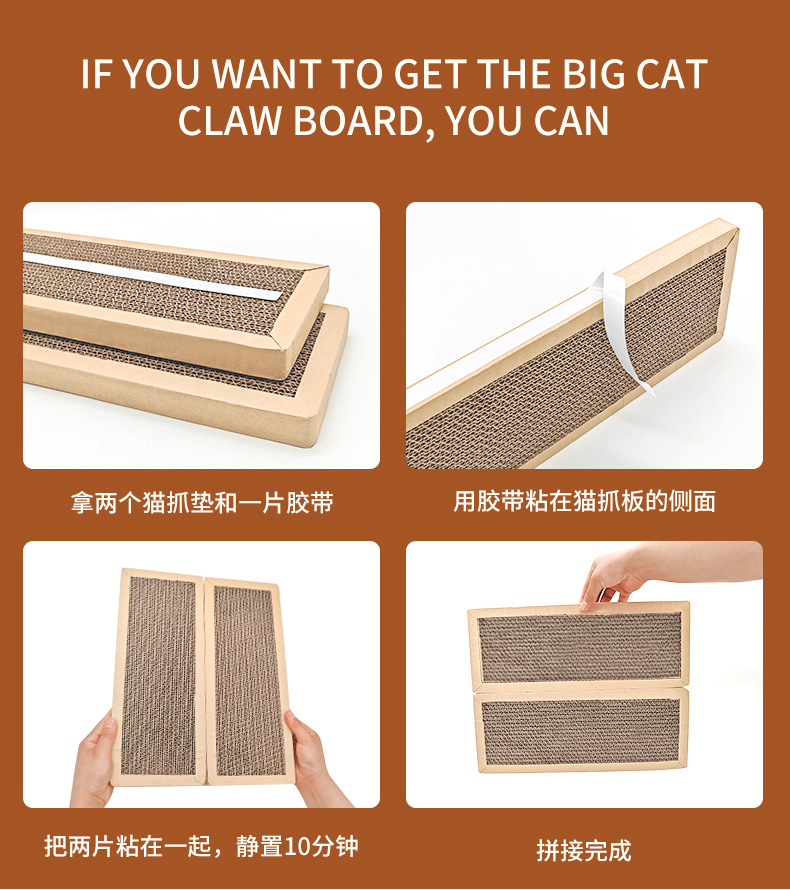 IF YOU WANT TO GET THE BIG CAT CLAW BOARD, YOU CAN

拿两个猫抓垫和一片胶带

用胶带粘在猫抓板的侧面

把两片粘在一起，静置10分钟

拼接完成