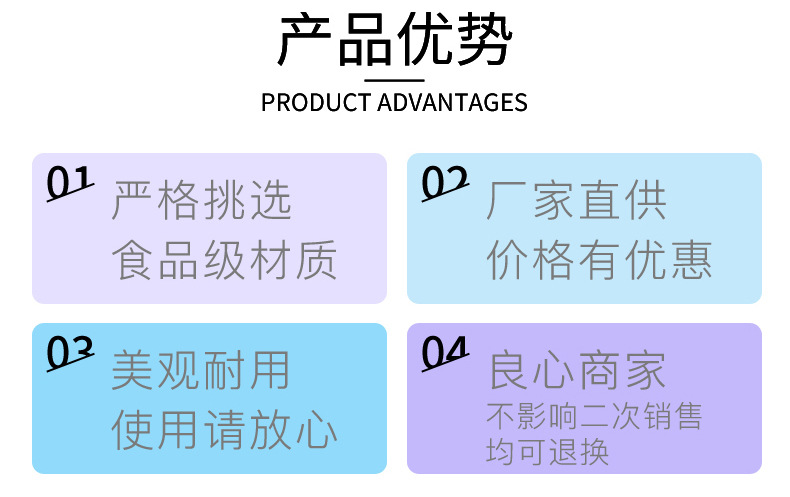 产品优势

PRODUCT ADVANTAGES

01
严格挑选
食品级材质

02
厂家直供
价格有优惠

03
美观耐用
使用请放心

04
良心商家
不影响二次销售
均可退换