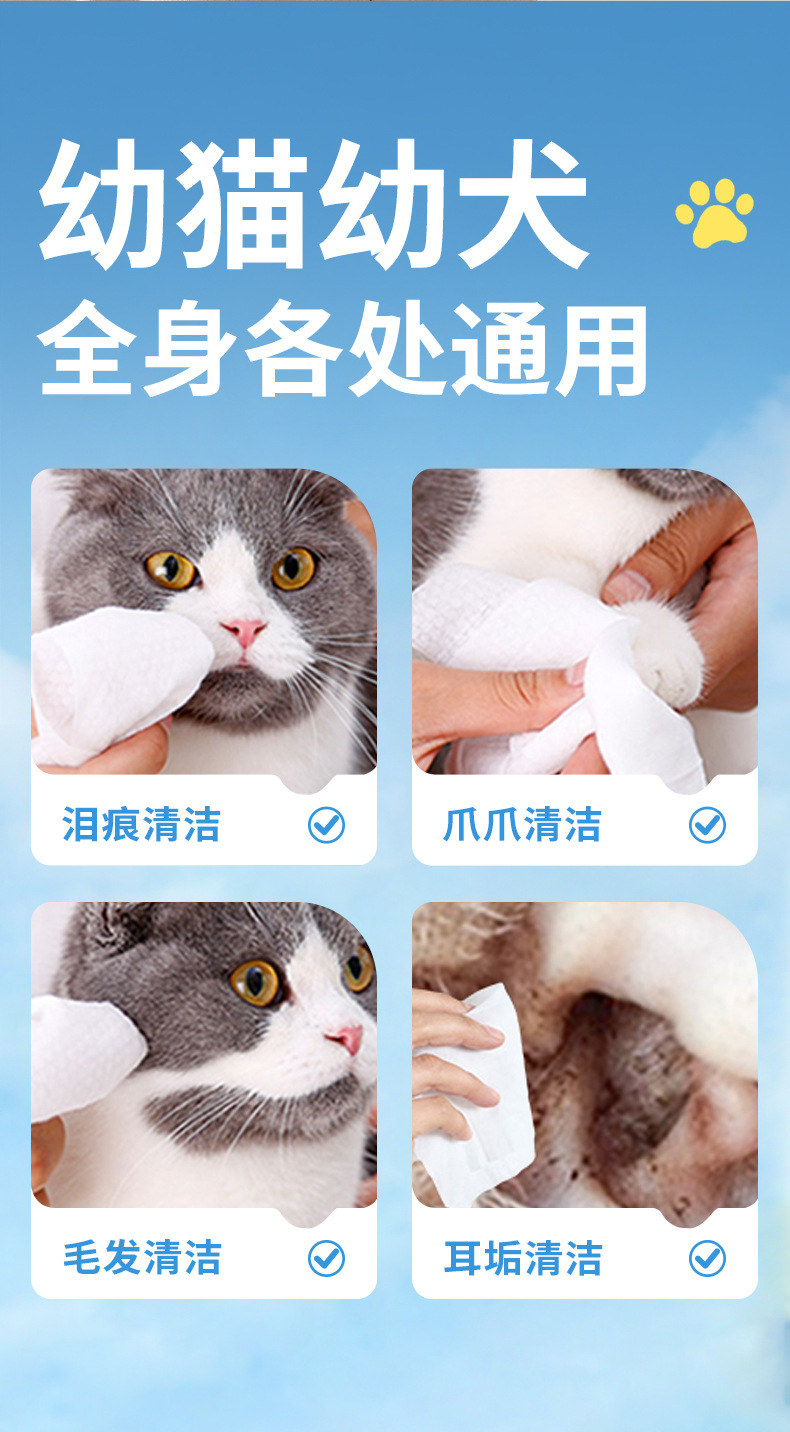 幼猫幼犬
全身各处通用

泪痕清洁

爪爪清洁

毛发清洁

耳垢清洁