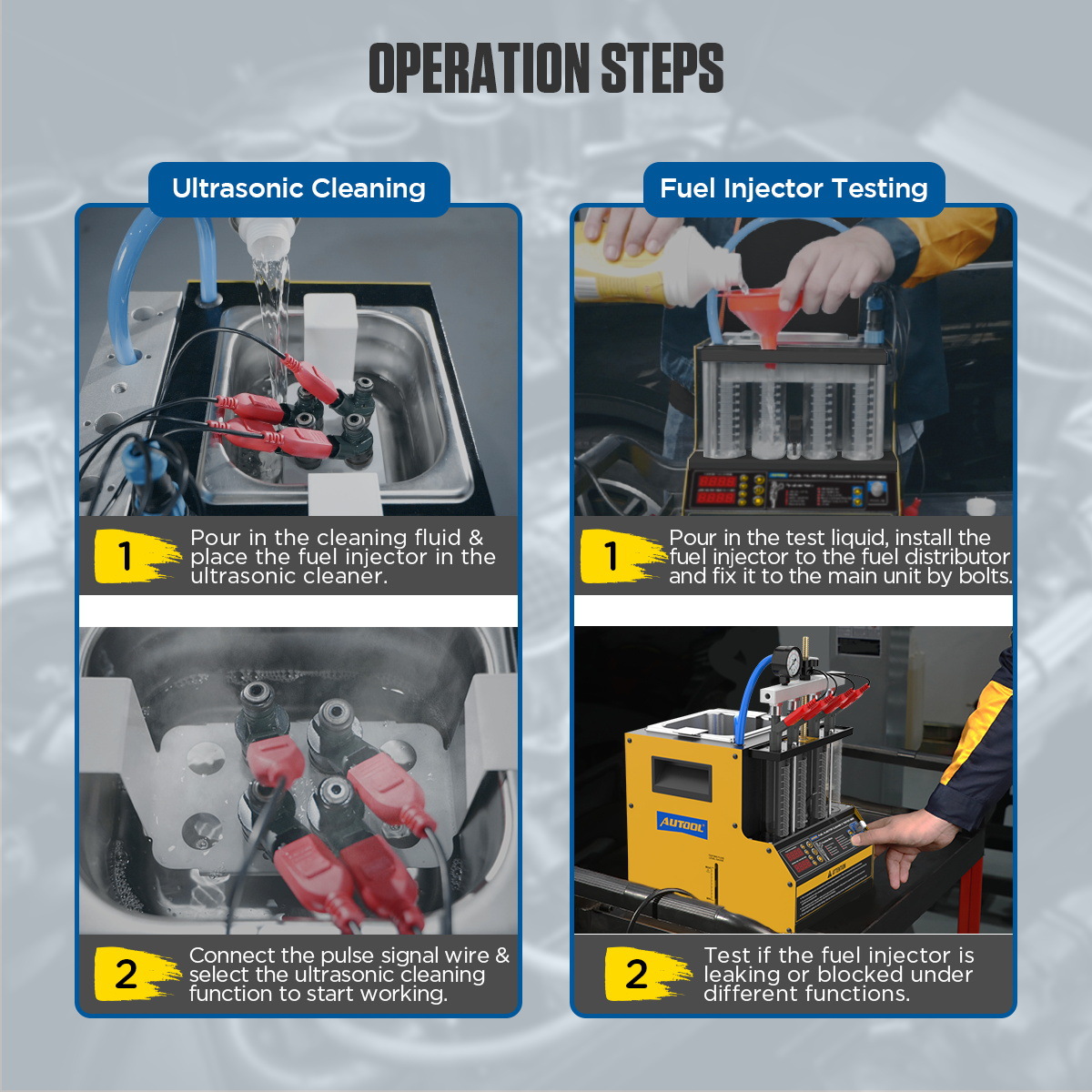 OPERATION STEPS

Ultrasonic Cleaning

1 Pour in the cleaning fluid & place the fuel injector in the ultrasonic cleaner.

2 Connect the pulse signal wire & select the ultrasonic cleaning function to start working.

Fuel Injector Testing

1 Pour in the test liquid, install the fuel injector to the fuel distributor and fix it to the main unit by bolts.

AUTOOL

2 Test if the fuel injector is leaking or blocked under different functions.