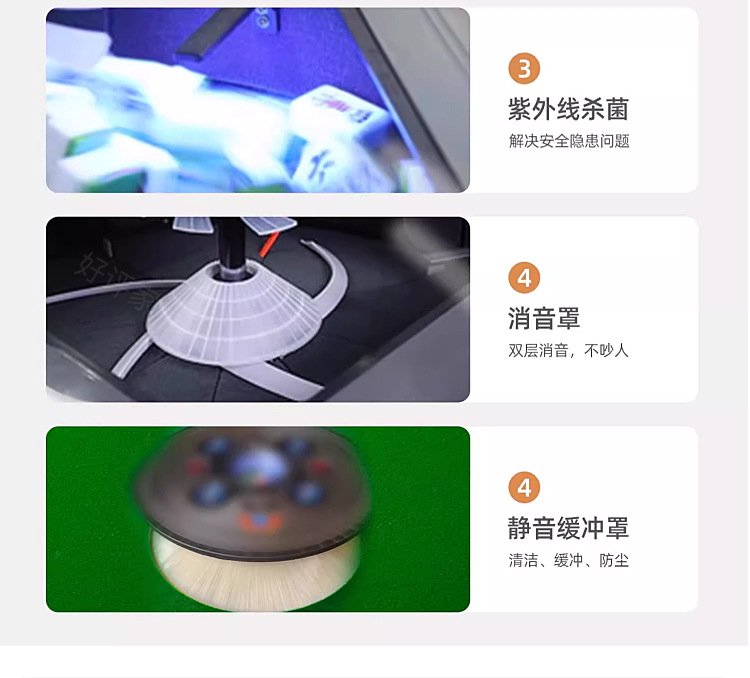 3
紫外线杀菌
解决安全隐患问题

4
消音罩
双层消音，不吵人

4
静音缓冲罩
清洁、缓冲、防尘