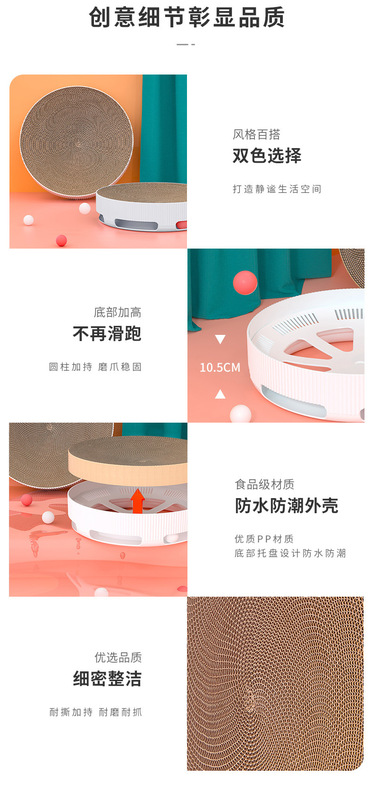 创意细节彰显品质

风格百搭
双色选择
打造静谧生活空间

底部加高
不再滑跑
圆柱加持 磨爪稳固

10.5CM

食品级材质
防水防潮外壳
优质PP材质
底部托盘设计防水防潮

优选品质
细密整洁
耐撕加持 耐磨耐抓